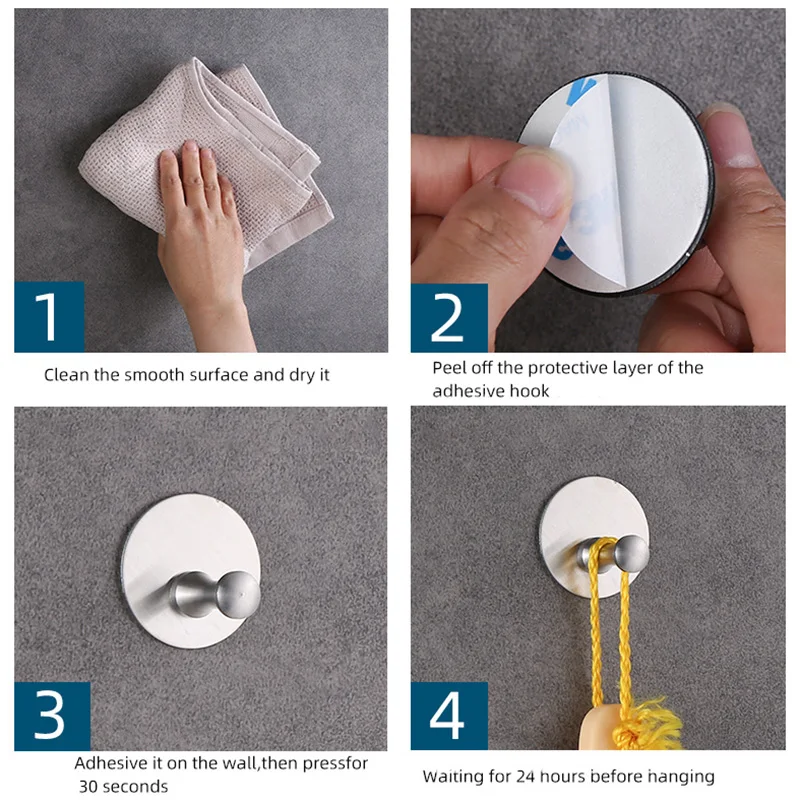 1

Clean the smooth surface and dry it

2

Peel off the protective layer of the adhesive hook

3

Adhesive it on the wall,then pressfor 30 seconds

4

Waiting for 24 hours before hanging