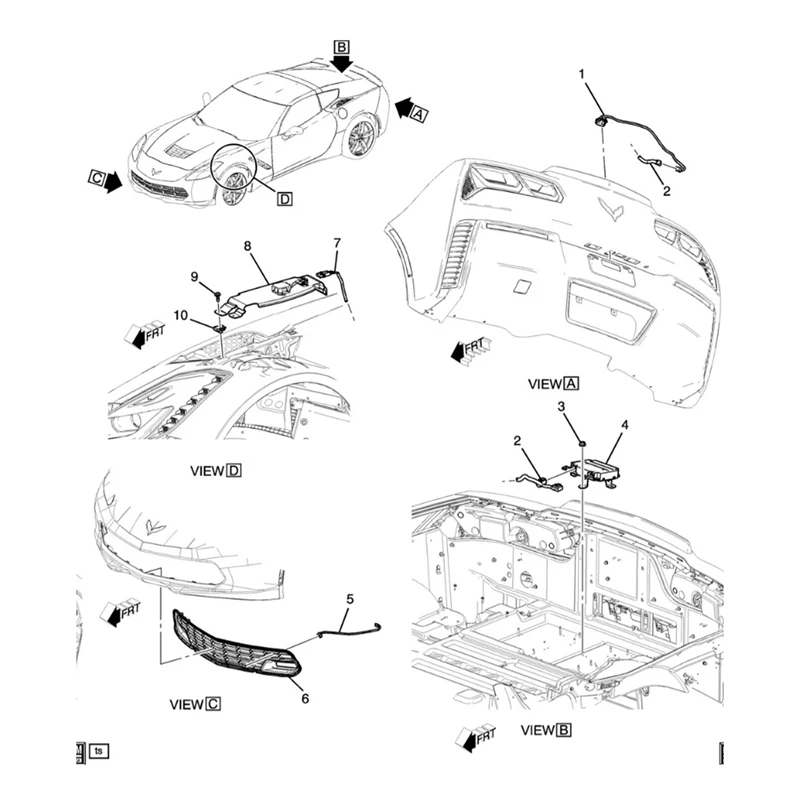 B
A
C
D
1
2
8
7
9
10
FRT
FRT
VIEW A
3
4
2
VIEW D
FRT
5
6
VIEW C
FRT
VIEW B
ts