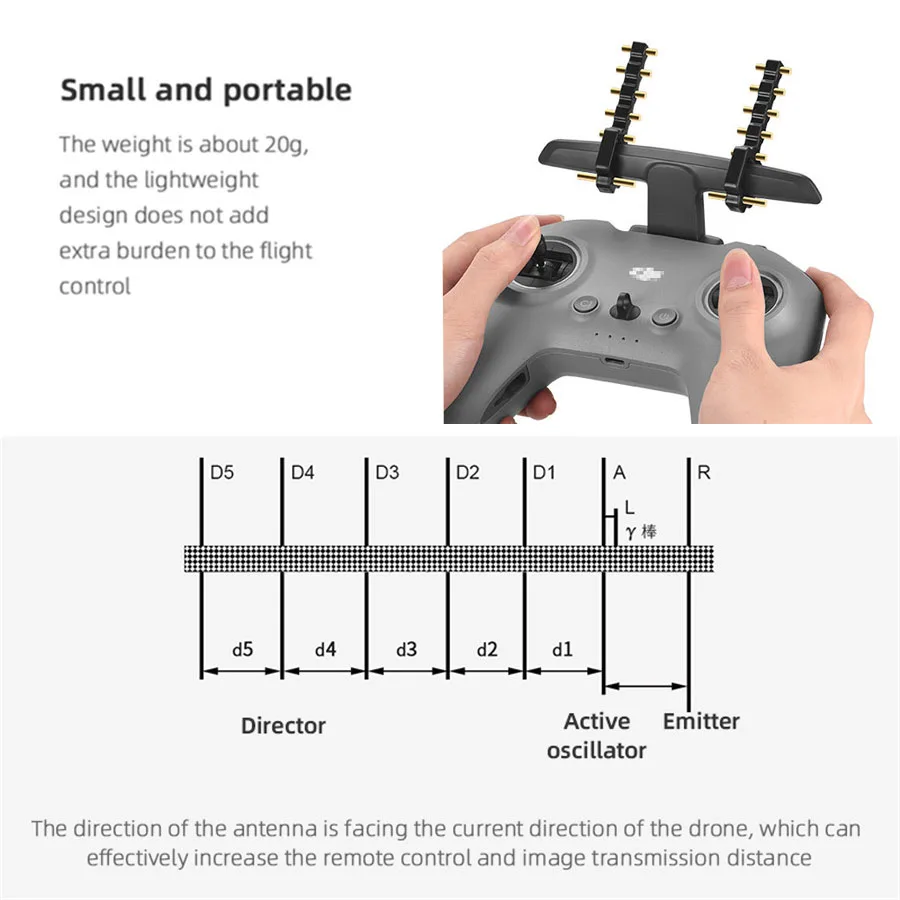 Small and portable

The weight is about 20g, and the lightweight design does not add extra burden to the flight control

D5 D4 D3 D2 D1 A R

L
γ 棒

d5 d4 d3 d2 d1

Director

Active oscillator

Emitter

The direction of the antenna is facing the current direction of the drone, which can effectively increase the remote control and image transmission distance