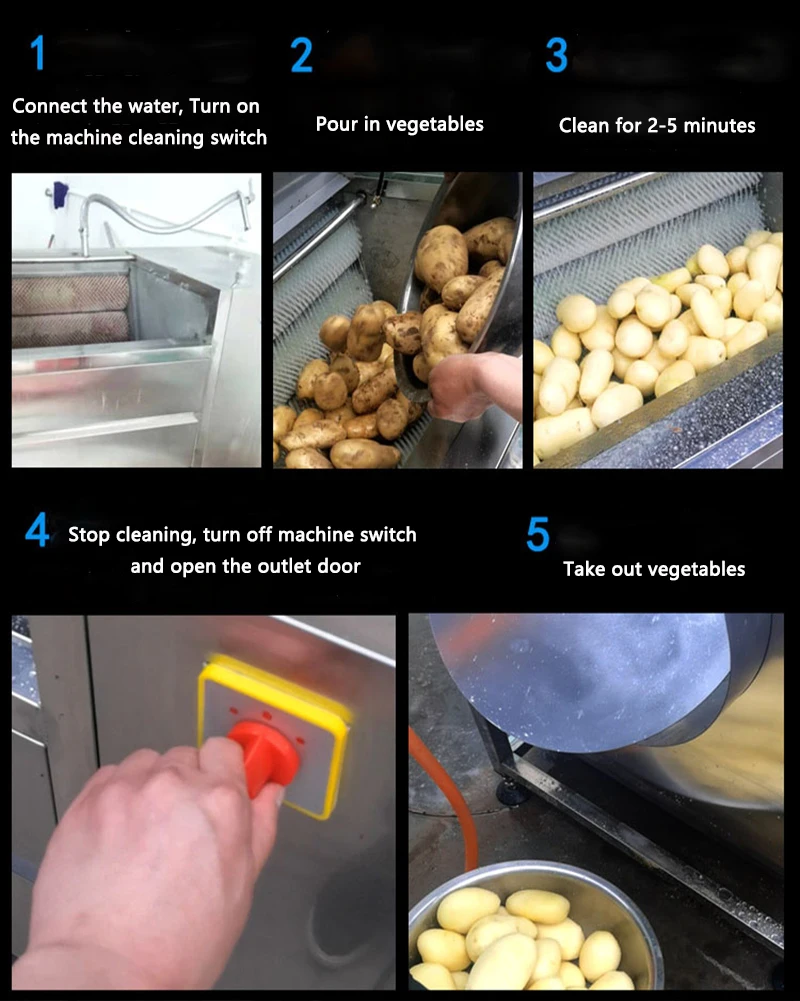 1
Connect the water, Turn on the machine cleaning switch

2
Pour in vegetables

3
Clean for 2-5 minutes

4 Stop cleaning, turn off machine switch and open the outlet door

5
Take out vegetables