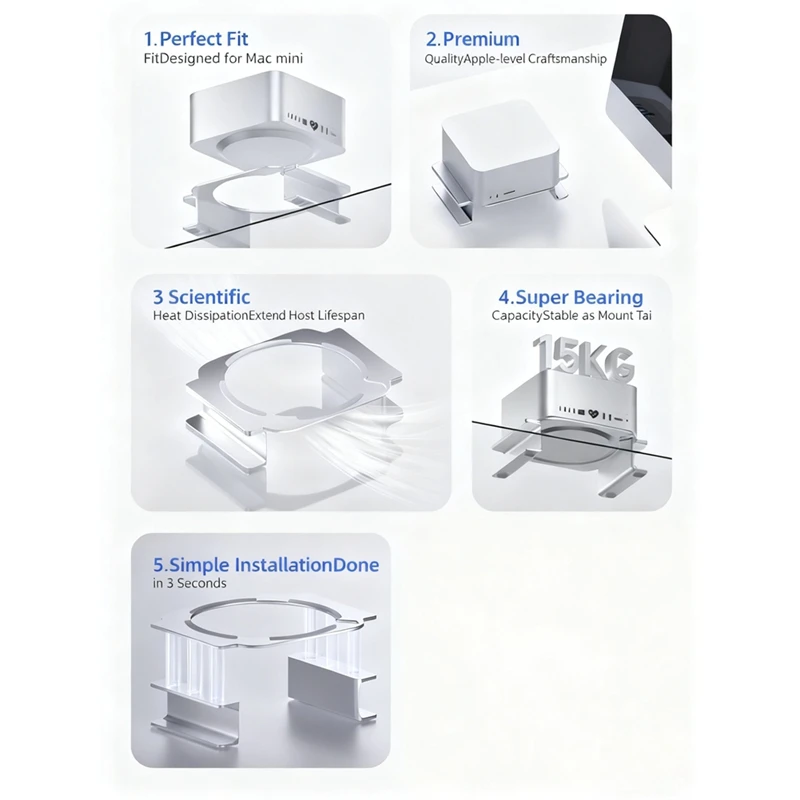 1.Perfect Fit
FitDesigned for Mac mini

2.Premium
QualityApple-level Craftsmanship

3 Scientific
Heat DissipationExtend Host Lifespan

4.Super Bearing
CapacityStable as Mount Tai

15KG

5.Simple InstallationDone
in 3 Seconds