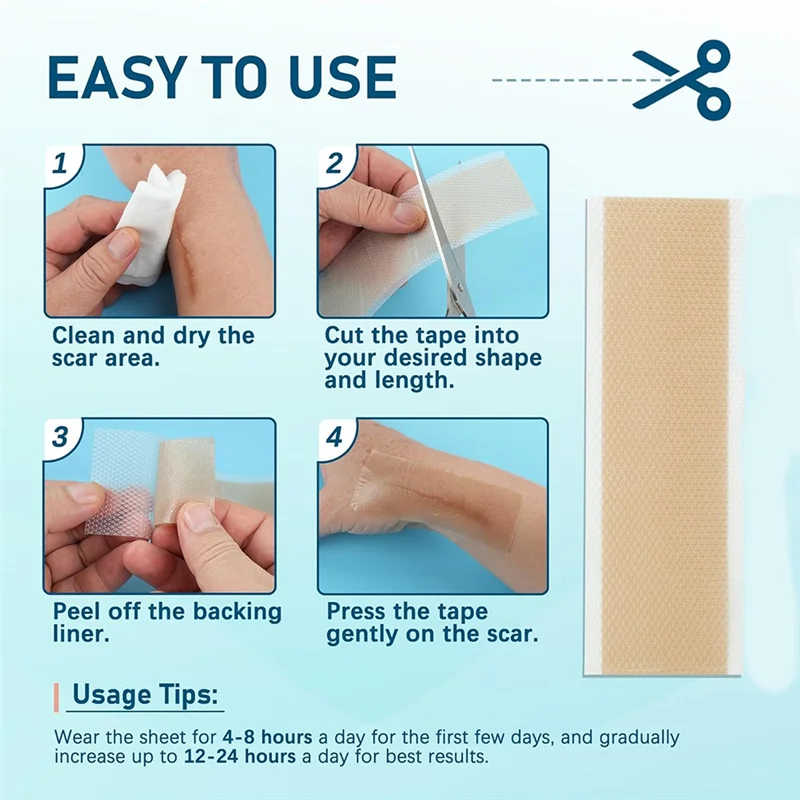 EASY TO USE

1

Clean and dry the scar area.

2

Cut the tape into your desired shape and length.

3

Peel off the backing liner.

4

Press the tape gently on the scar.

Usage Tips:

Wear the sheet for 4-8 hours a day for the first few days, and gradually increase up to 12-24 hours a day for best results.