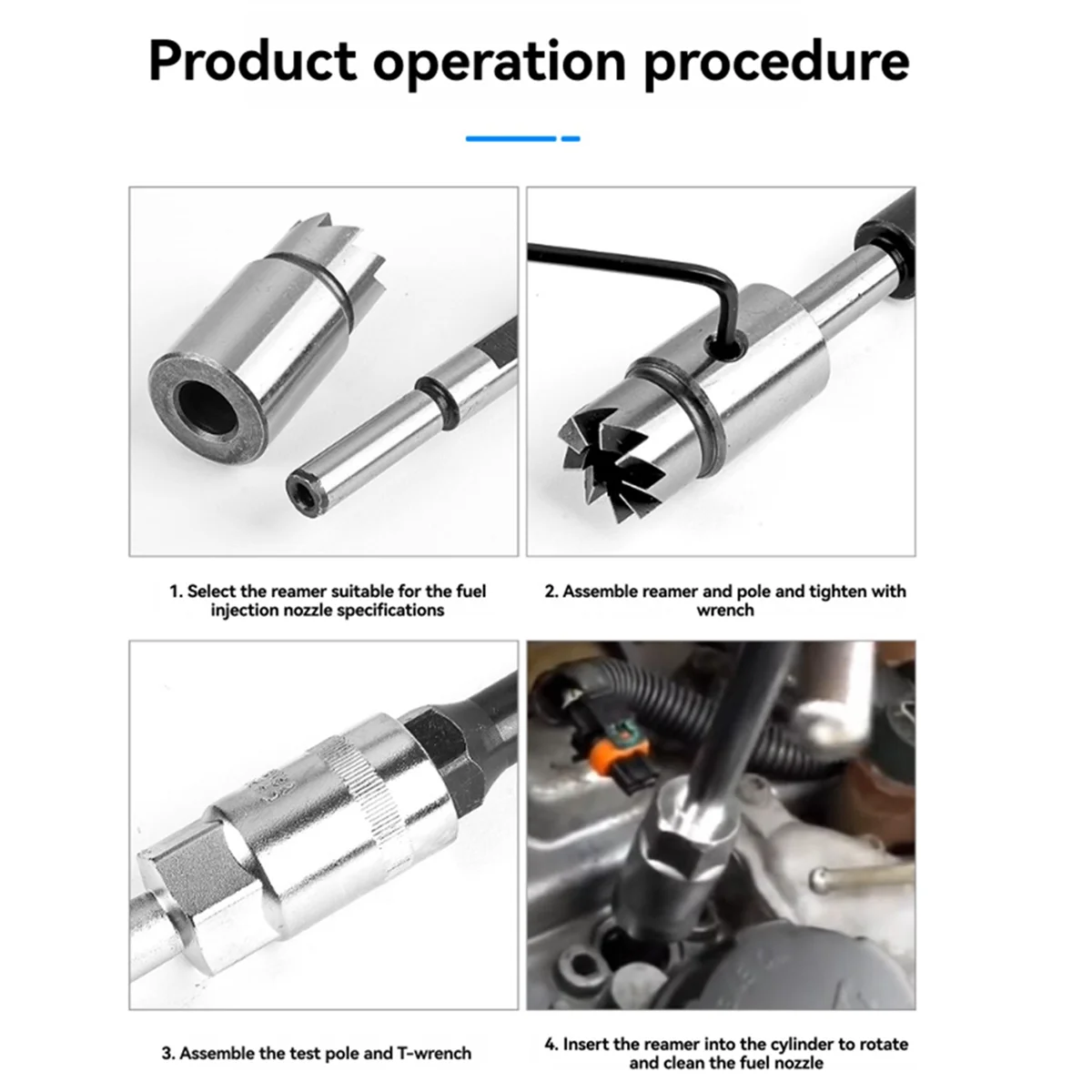 Product operation procedure

1. Select the reamer suitable for the fuel injection nozzle specifications

2. Assemble reamer and pole and tighten with wrench

3. Assemble the test pole and T-wrench

4. Insert the reamer into the cylinder to rotate and clean the fuel nozzle