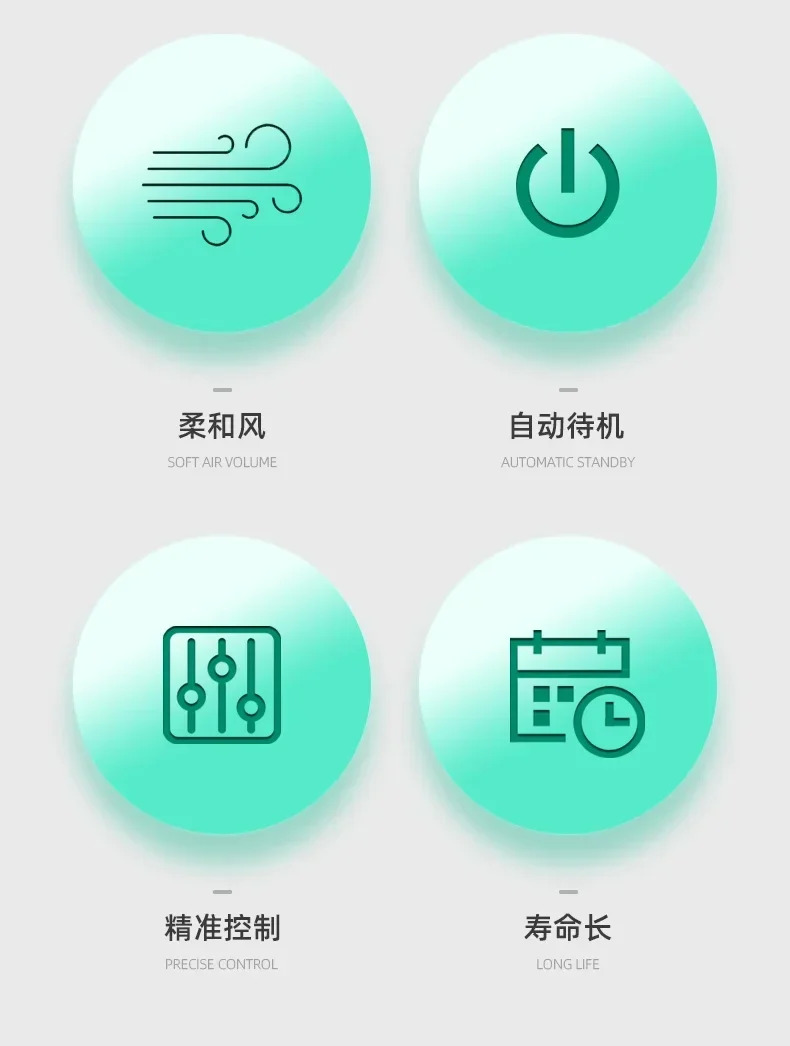 柔和风
SOFT AIR VOLUME

自动待机
AUTOMATIC STANDBY

精准控制
PRECISE CONTROL

寿命长
LONG LIFE