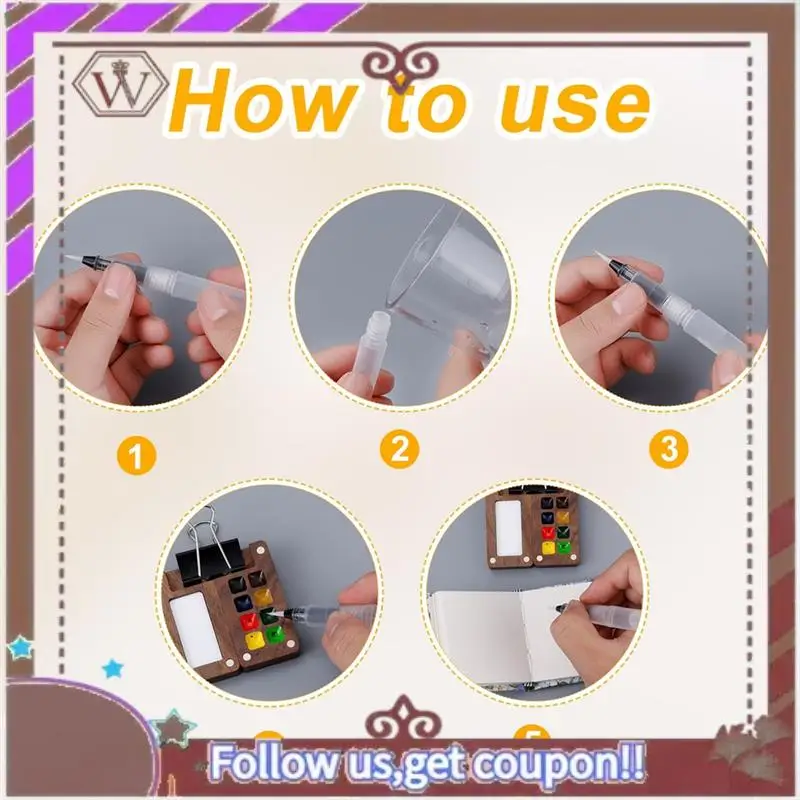 W

How to use

1

2

3

Follow us,get coupon!!