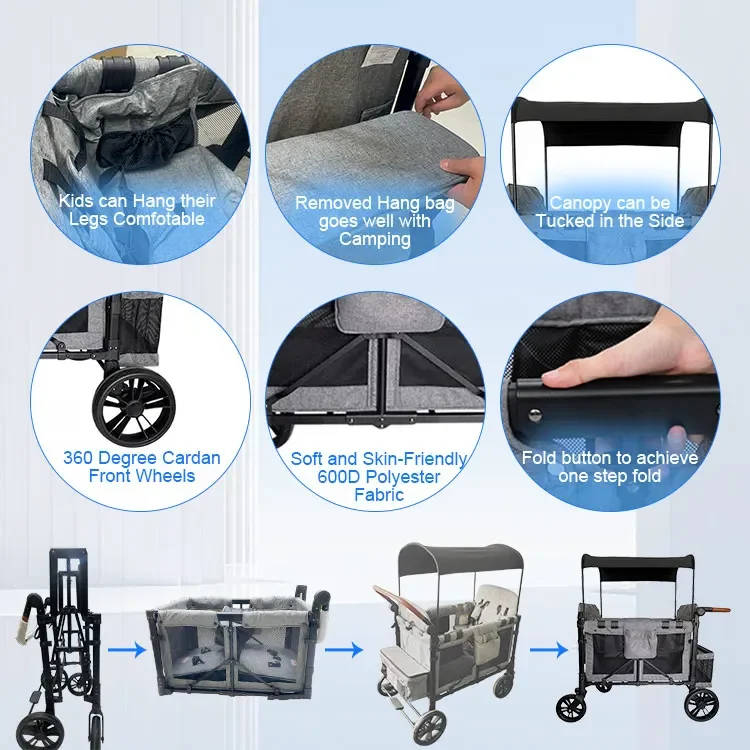 Kids can Hang their Legs Comfotable

Removed Hang bag goes well with Camping

Canopy can be Tucked in the Side

360 Degree Cardan Front Wheels

Soft and Skin-Friendly 600D Polyester Fabric

Fold button to achieve one step fold