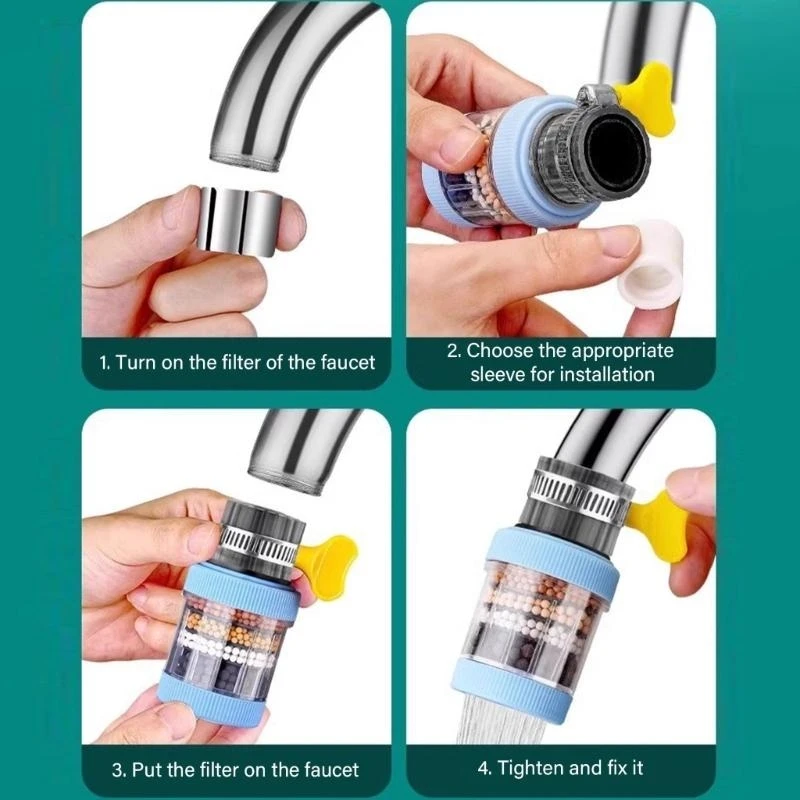 1. Turn on the filter of the faucet

2. Choose the appropriate sleeve for installation

3. Put the filter on the faucet

4. Tighten and fix it