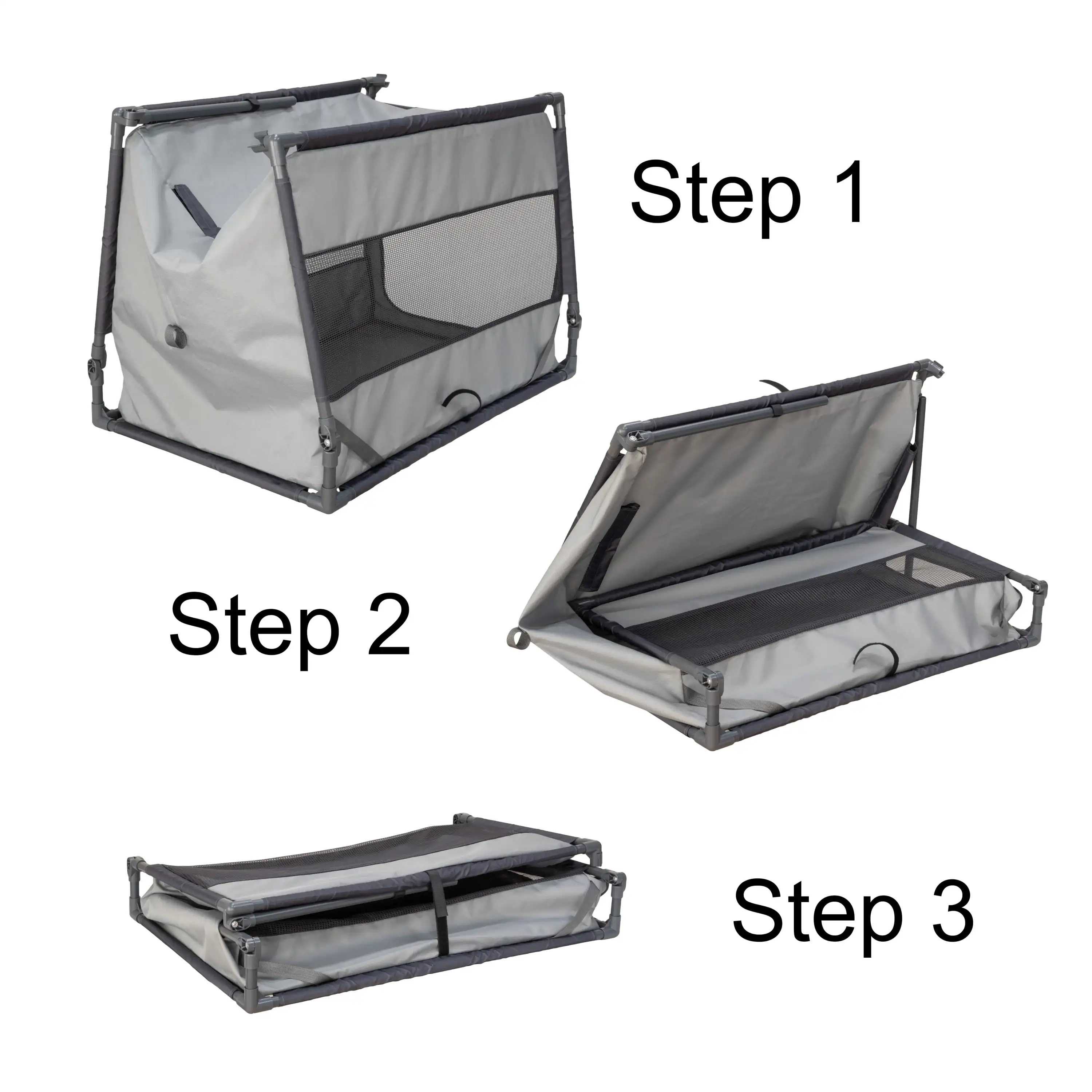 Step 1

Step 2

Step 3