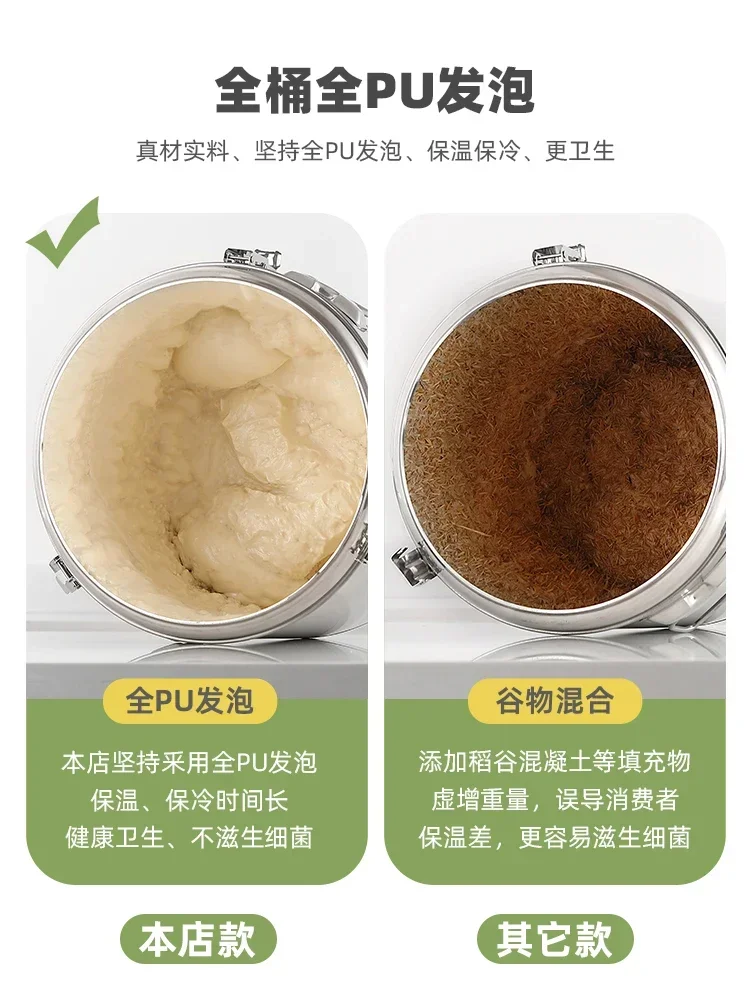 全桶全PU发泡

真材实料、坚持全PU发泡、保温保冷、更卫生

全PU发泡

本店坚持采用全PU发泡
保温、保冷时间长
健康卫生、不滋生细菌

本店款

谷物混合

添加稻谷混凝土等填充物
虚增重量，误导消费者
保温差，更容易滋生细菌

其它款