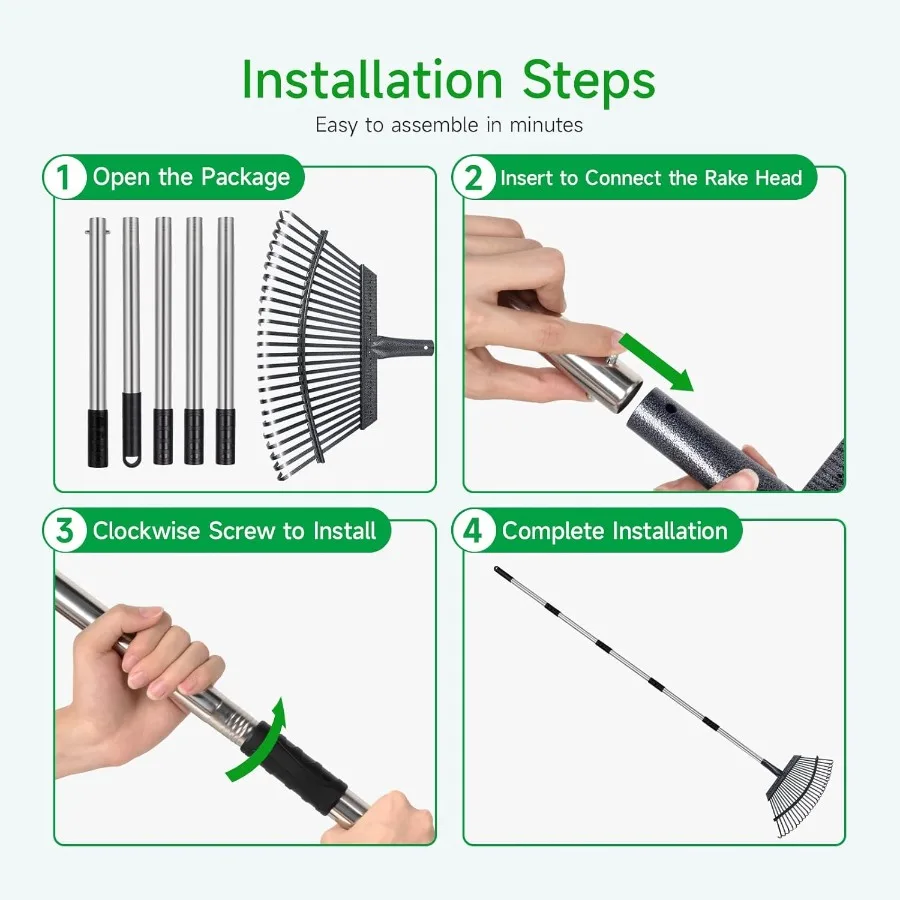 Installation Steps
Easy to assemble in minutes

1 Open the Package

2 Insert to Connect the Rake Head

3 Clockwise Screw to Install

4 Complete Installation