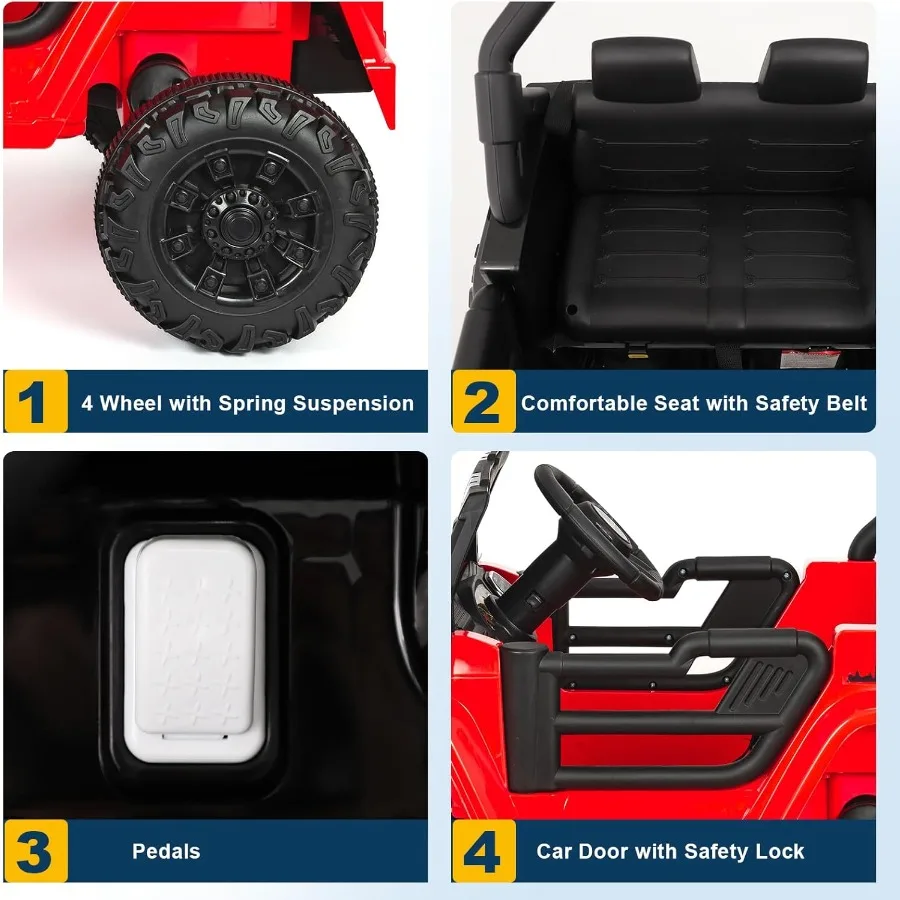 1 4 Wheel with Spring Suspension

2 Comfortable Seat with Safety Belt

3 Pedals

4 Car Door with Safety Lock