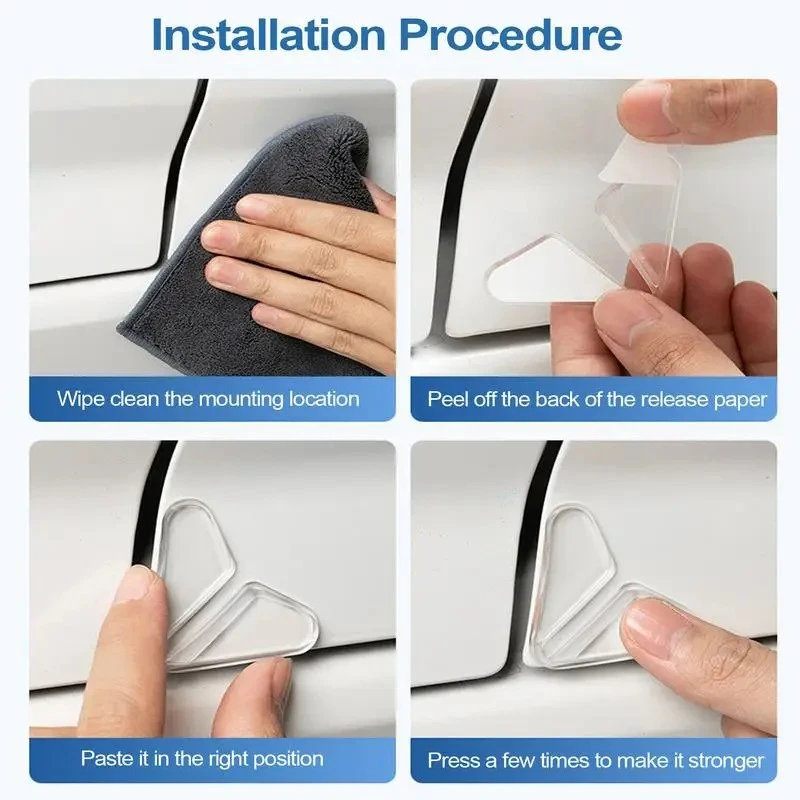 Installation Procedure

Wipe clean the mounting location

Peel off the back of the release paper

Paste it in the right position

Press a few times to make it stronger