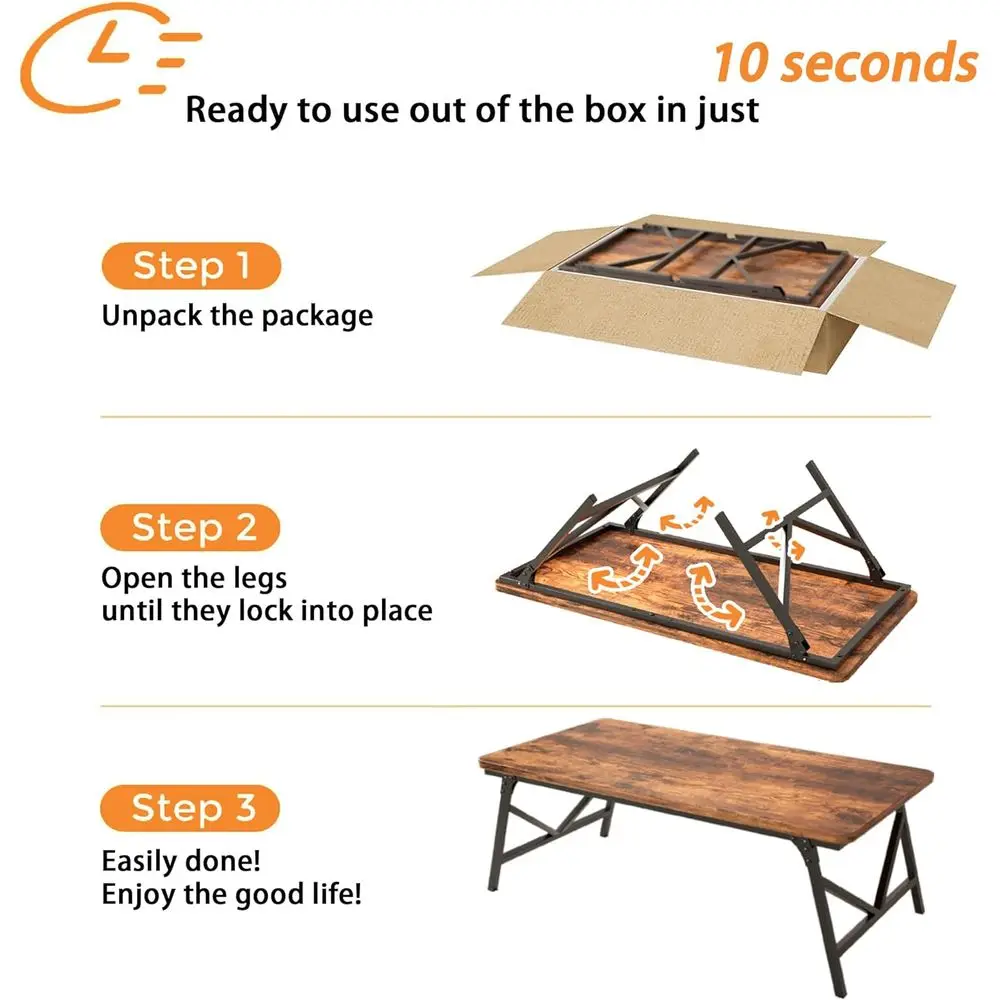 10 seconds

Ready to use out of the box in just

Step 1
Unpack the package

Step 2
Open the legs
until they lock into place

Step 3
Easily done!
Enjoy the good life!