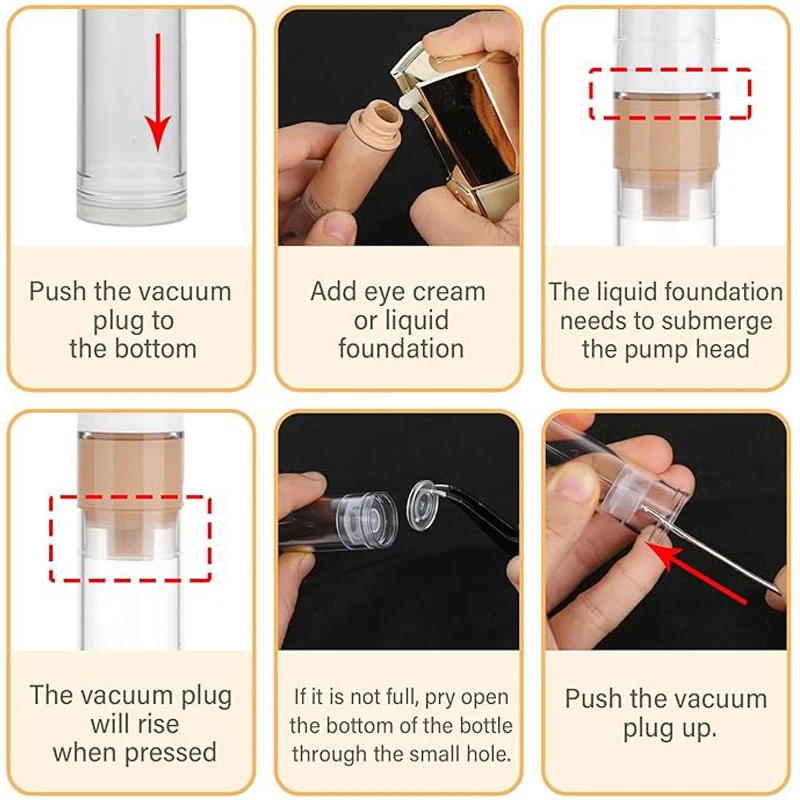 Push the vacuum plug to the bottom

Add eye cream or liquid foundation

The liquid foundation needs to submerge the pump head

The vacuum plug will rise when pressed

If it is not full, pry open the bottom of the bottle through the small hole.

Push the vacuum plug up.