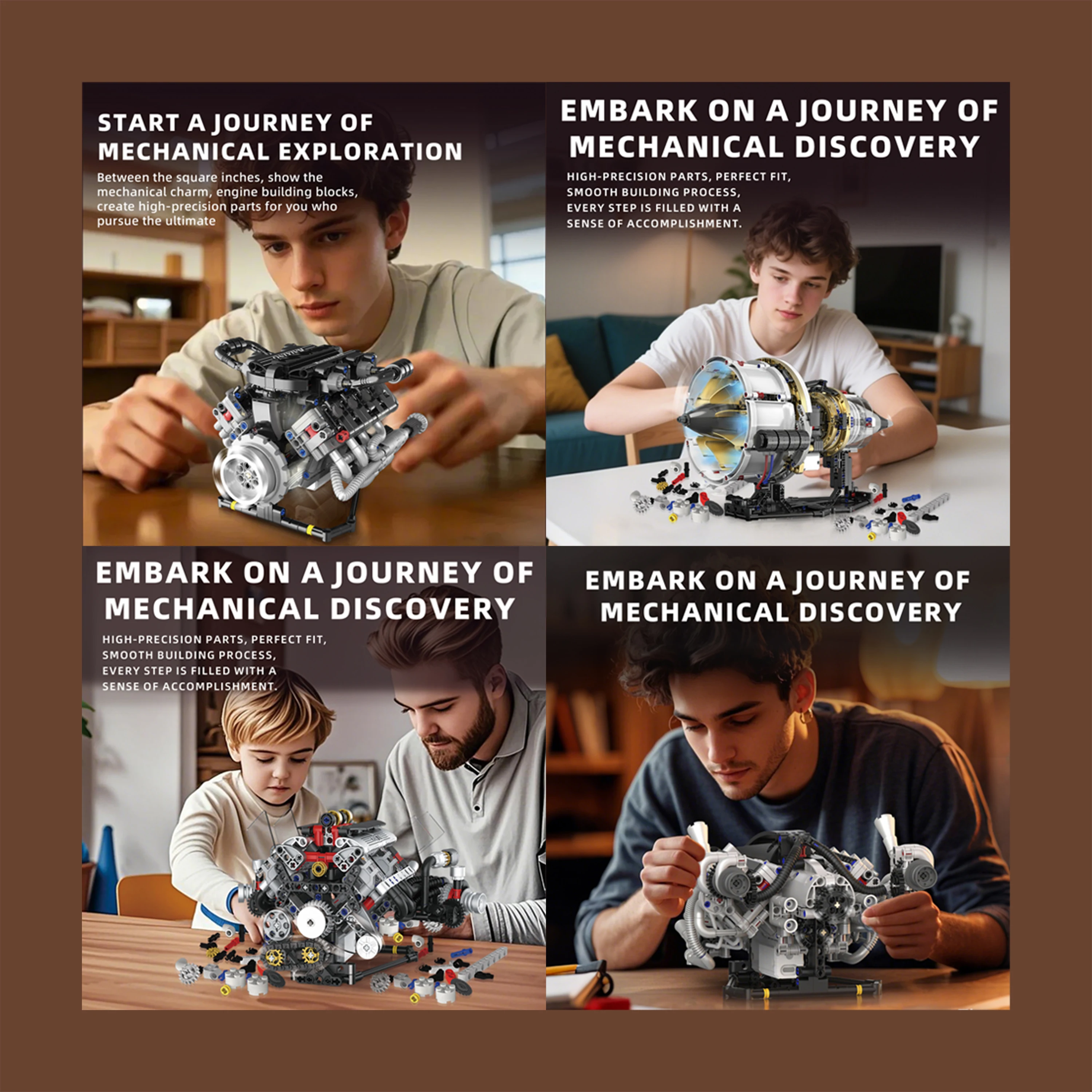 START A JOURNEY OF MECHANICAL EXPLORATION

Between the square inches, show the mechanical charm, engine building blocks, create high-precision parts for you who pursue the ultimate

EMBARK ON A JOURNEY OF MECHANICAL DISCOVERY

HIGH-PRECISION PARTS, PERFECT FIT, SMOOTH BUILDING PROCESS, EVERY STEP IS FILLED WITH A SENSE OF ACCOMPLISHMENT.

EMBARK ON A JOURNEY OF MECHANICAL DISCOVERY

HIGH-PRECISION PARTS, PERFECT FIT, SMOOTH BUILDING PROCESS, EVERY STEP IS FILLED WITH A SENSE OF ACCOMPLISHMENT.

EMBARK ON A JOURNEY OF MECHANICAL DISCOVERY