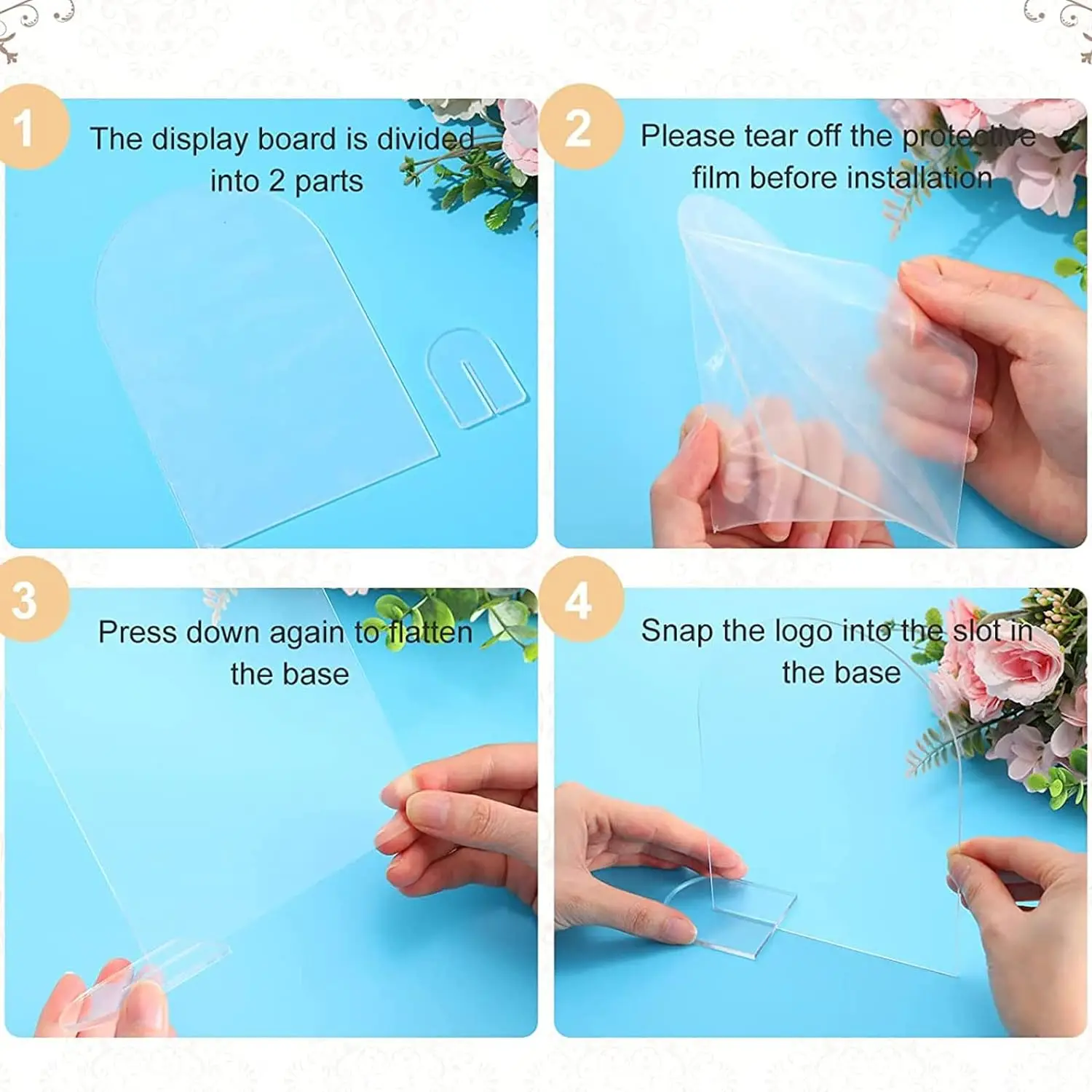 1
The display board is divided into 2 parts

2
Please tear off the protective film before installation

3
Press down again to flatten the base

4
Snap the logo into the slot in the base