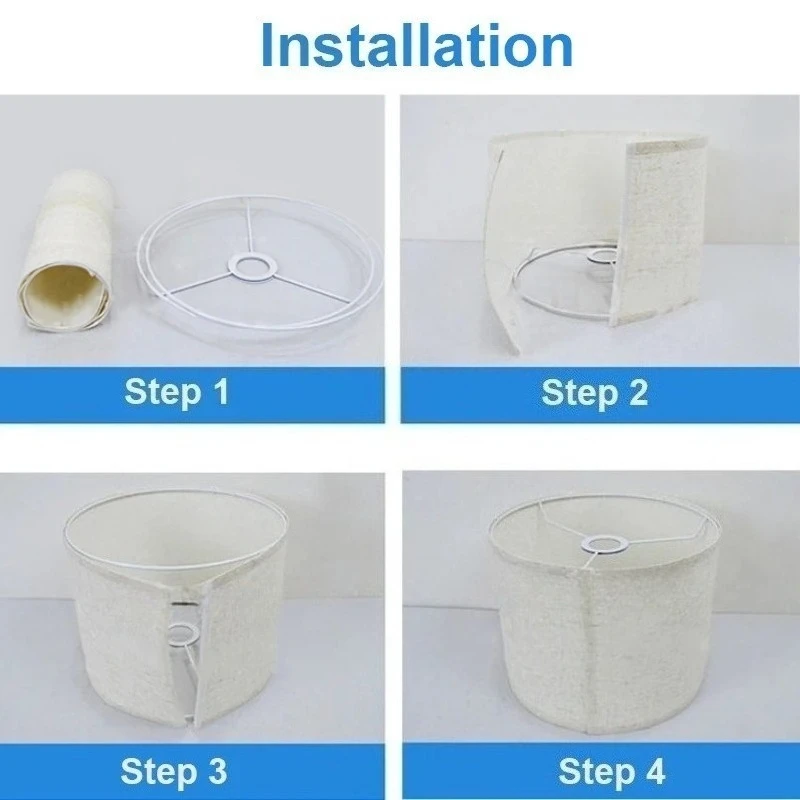 Installation

Step 1

Step 2

Step 3

Step 4