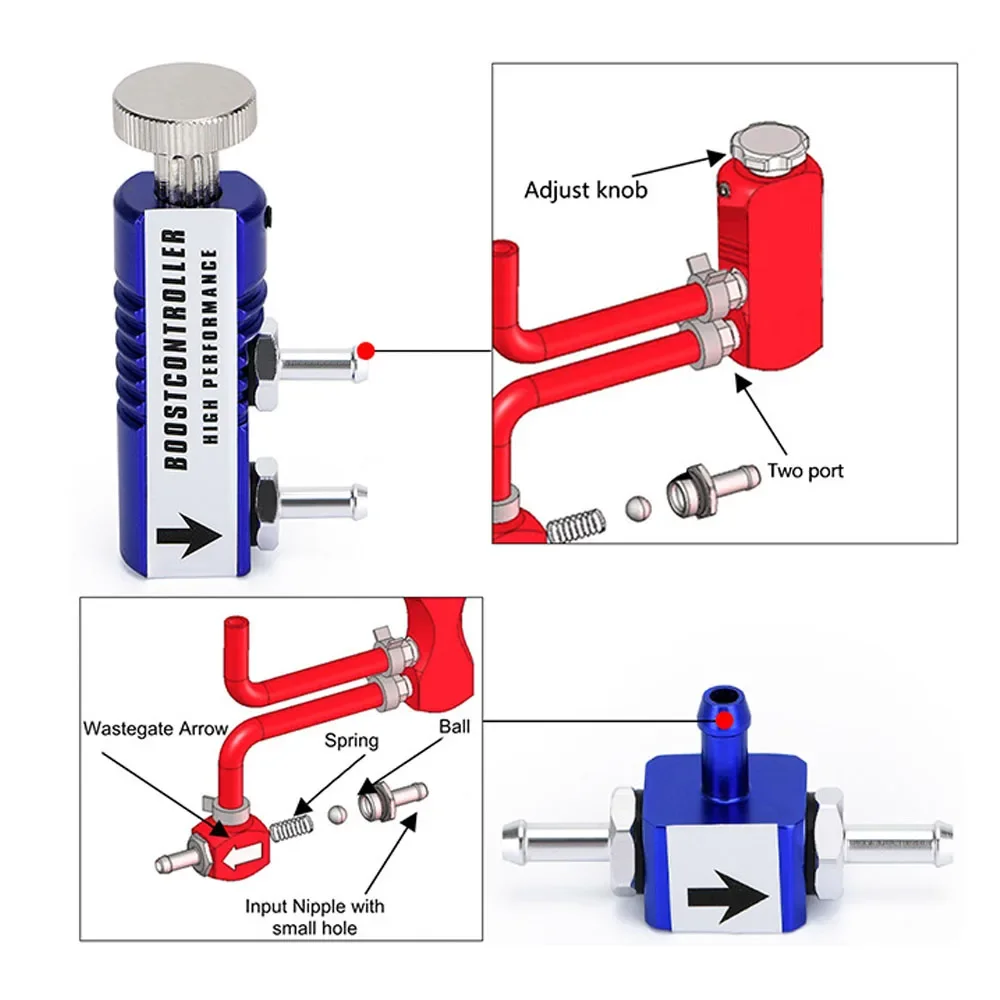 BOOSTCONTROLLER
HIGH PERFORMANCE

Adjust knob

Two port

Wastegate Arrow

Spring

Ball

Input Nipple with small hole