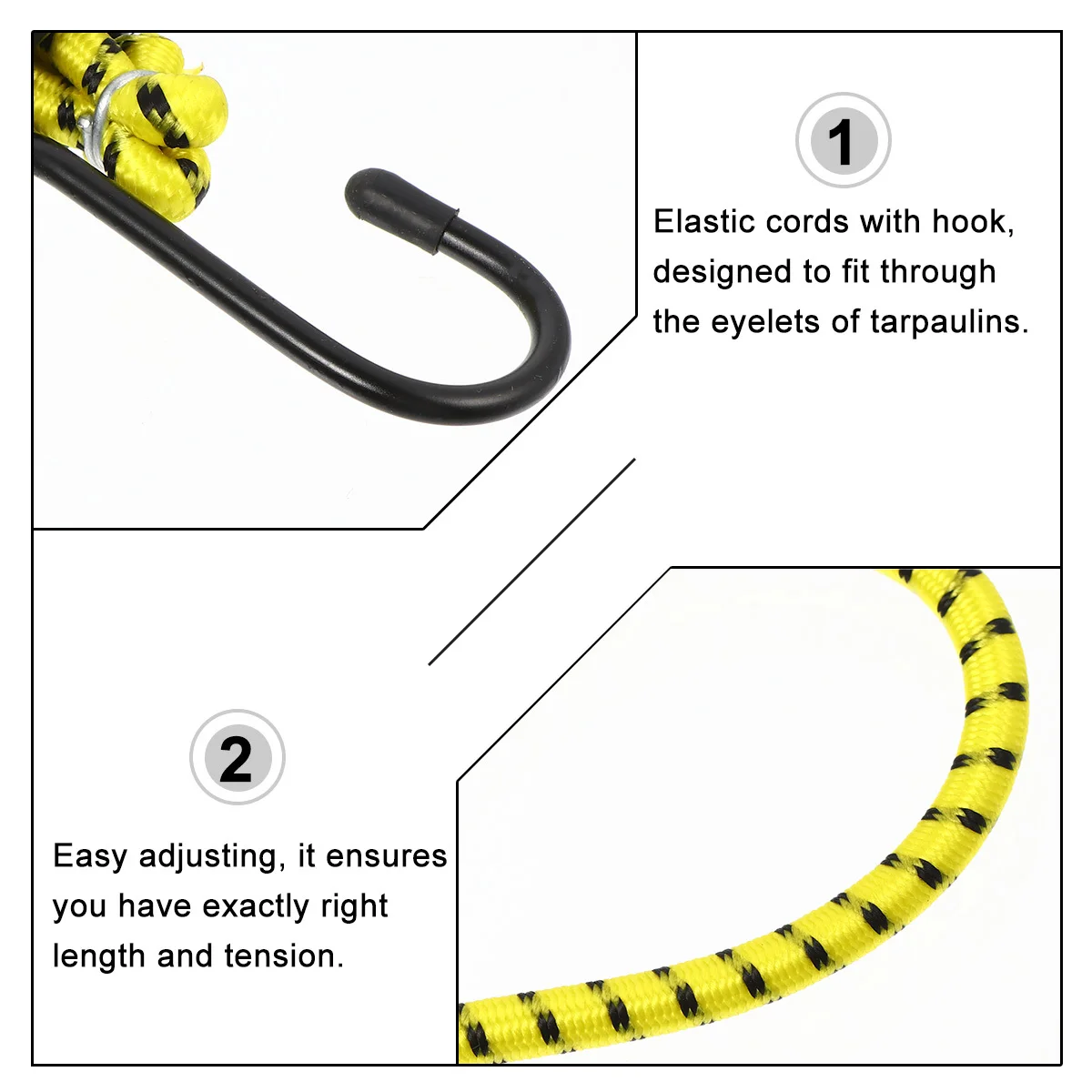 1

Elastic cords with hook, designed to fit through the eyelets of tarpaulins.

2

Easy adjusting, it ensures you have exactly right length and tension.