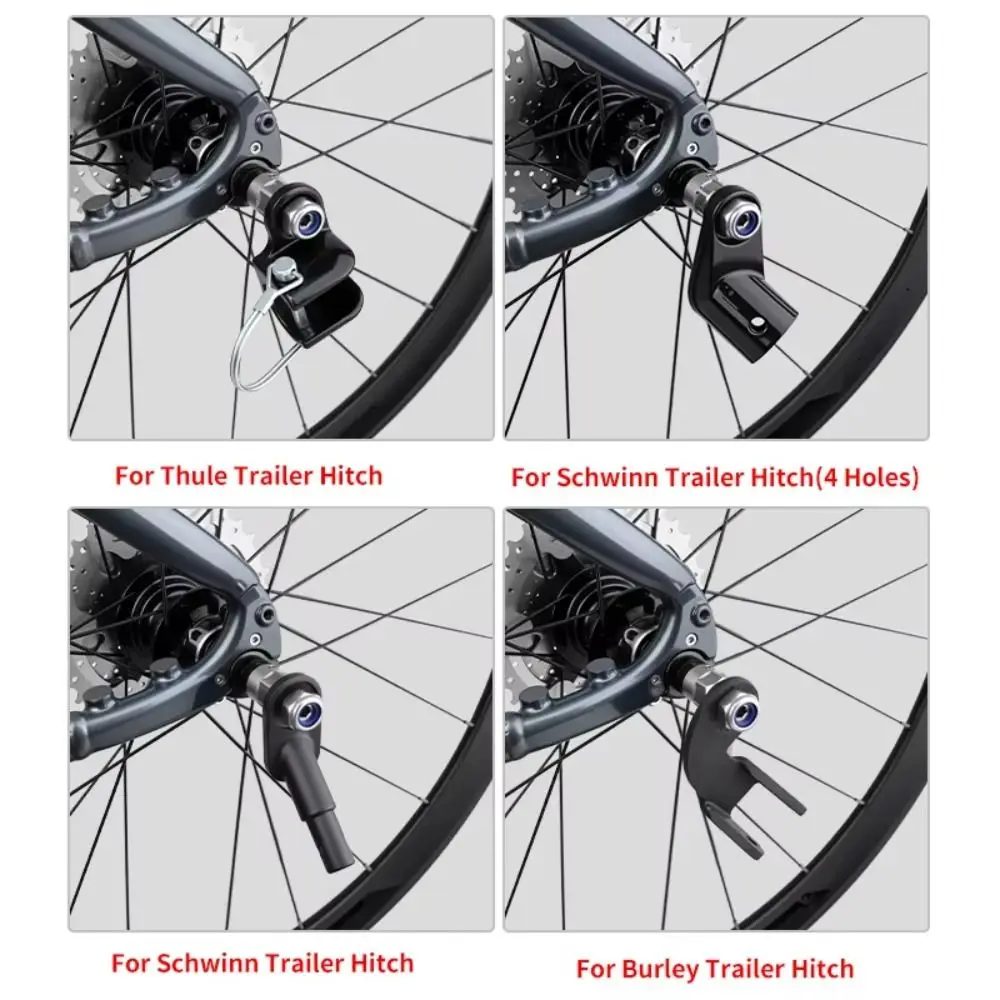 For Thule Trailer Hitch

For Schwinn Trailer Hitch(4 Holes)

For Schwinn Trailer Hitch

For Burley Trailer Hitch