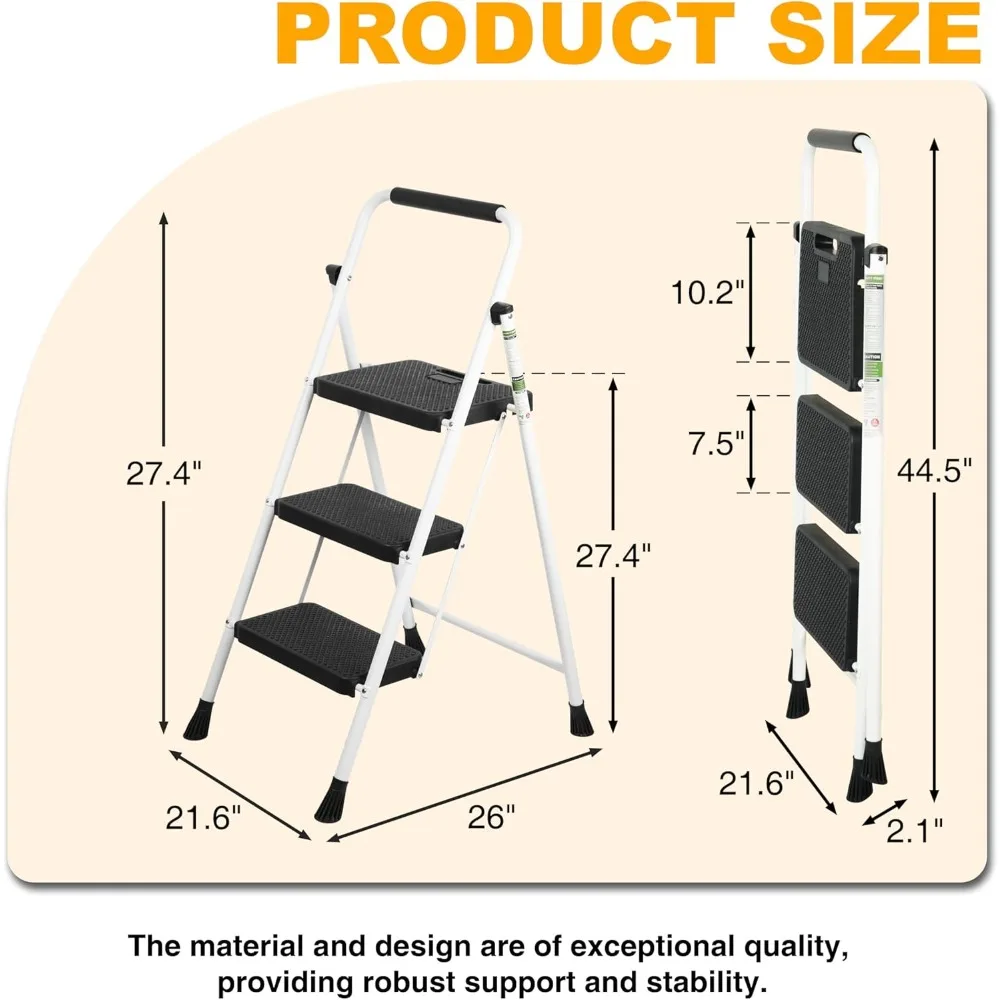 PRODUCT SIZE

27.4"

27.4"

21.6"

26"

10.2"

7.5"

44.5"

21.6"

2.1"

The material and design are of exceptional quality, providing robust support and stability.