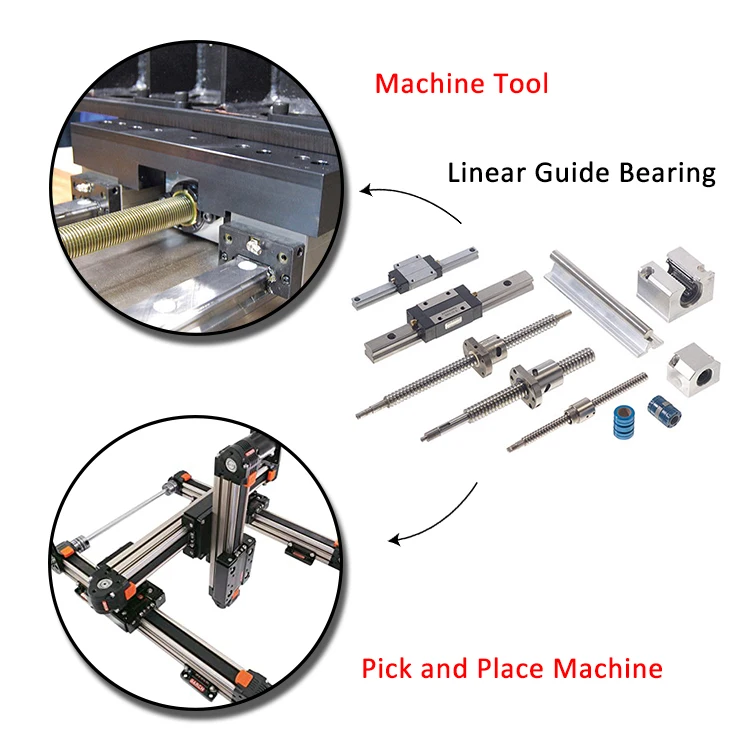 Machine Tool

Linear Guide Bearing

Pick and Place Machine