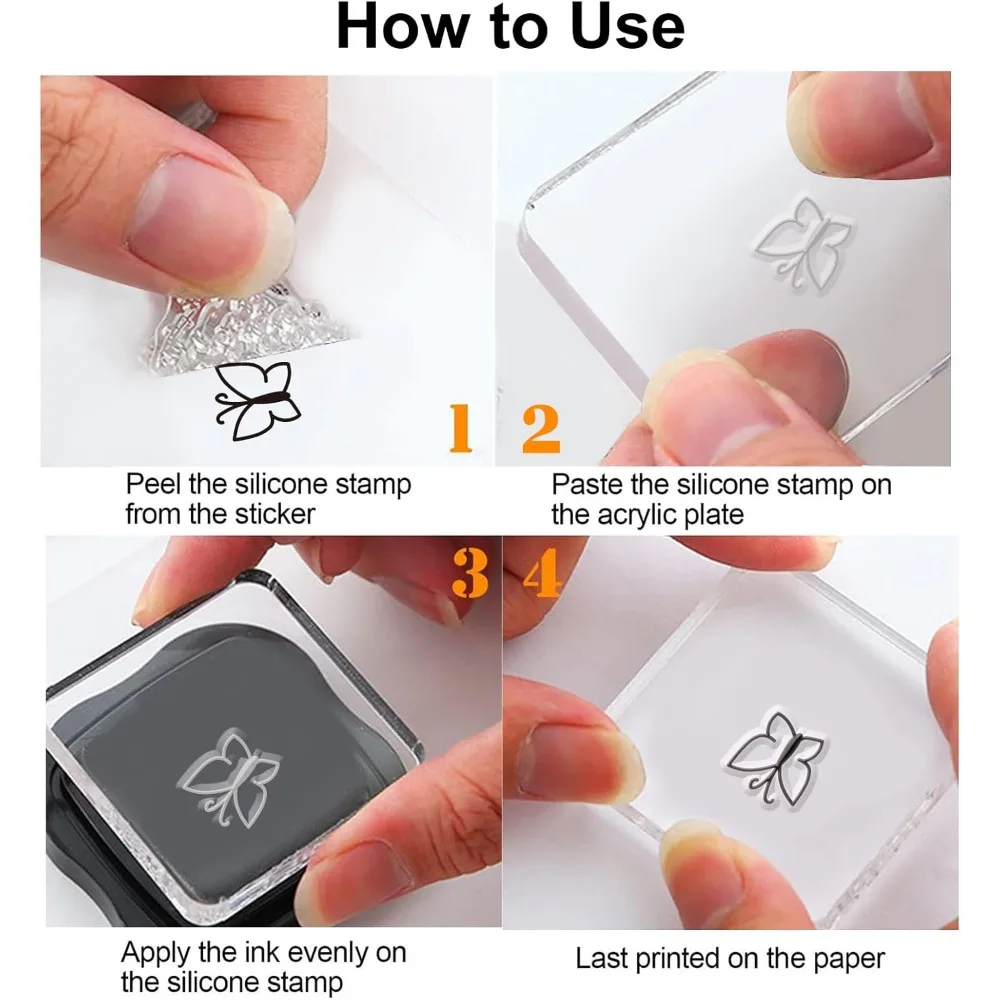 How to Use

1

Peel the silicone stamp from the sticker

2

Paste the silicone stamp on the acrylic plate

3

Apply the ink evenly on the silicone stamp

4

Last printed on the paper