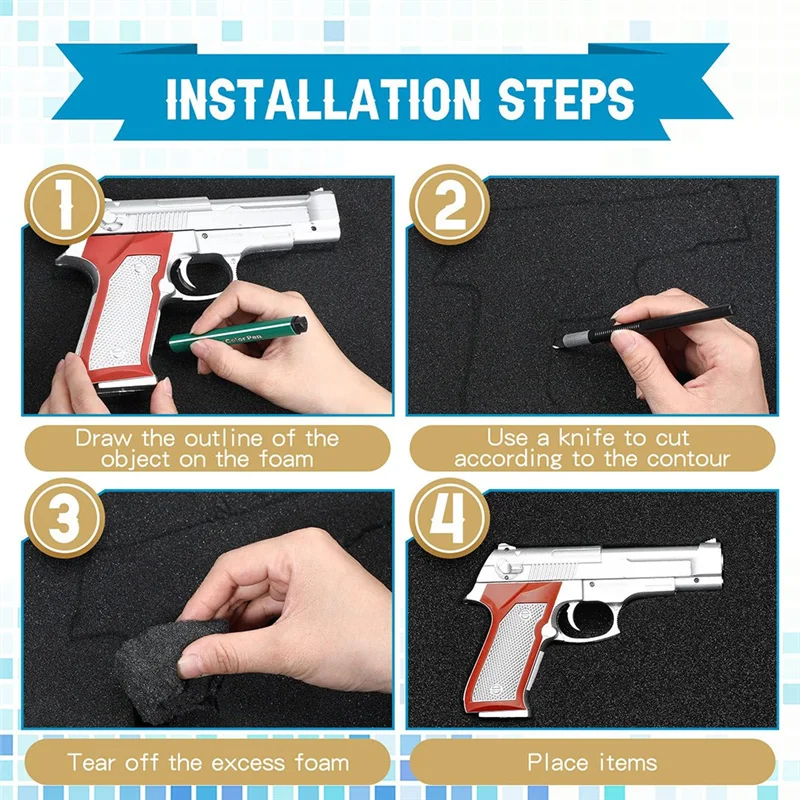 INSTALLATION STEPS

1

Color Pen

Draw the outline of the object on the foam

2

Use a knife to cut according to the contour

3

Tear off the excess foam

4

Place items