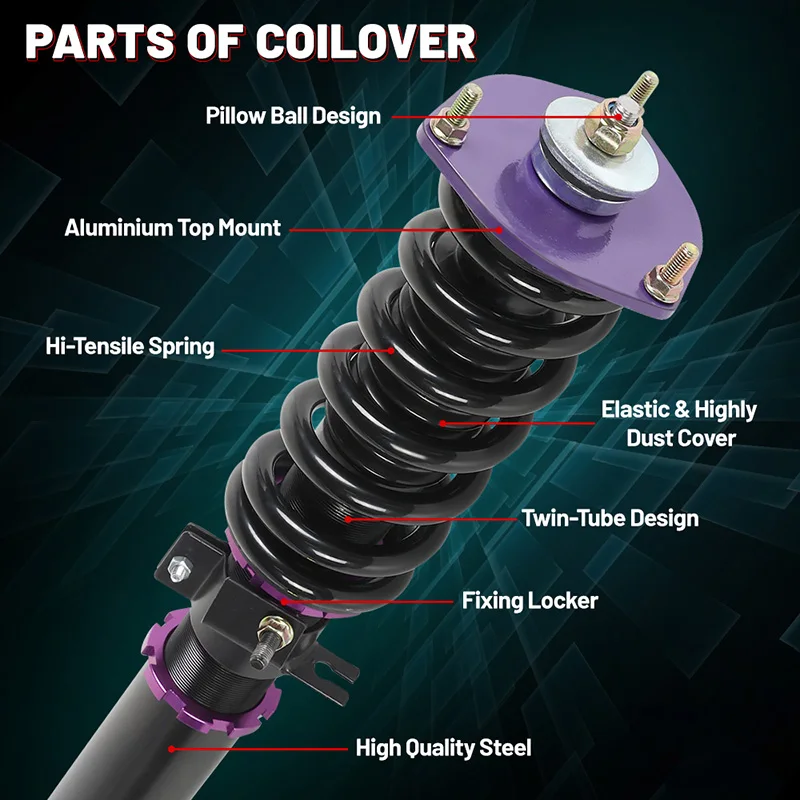 PARTS OF COILOVER

Pillow Ball Design

Aluminium Top Mount

Hi-Tensile Spring

Elastic & Highly Dust Cover

Twin-Tube Design

Fixing Locker

High Quality Steel