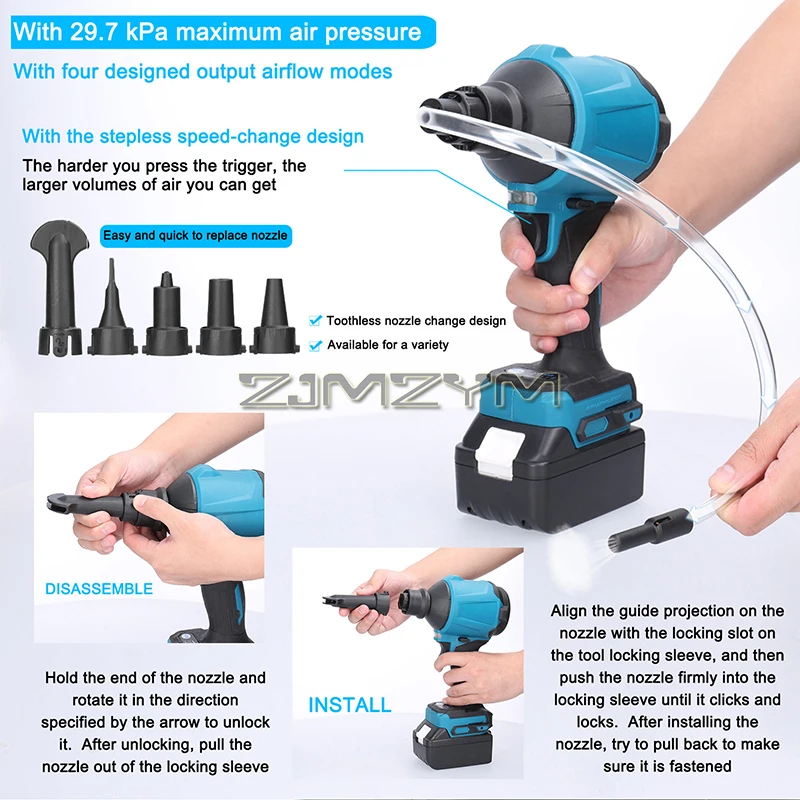 With 29.7 kPa maximum air pressure

With four designed output airflow modes

With the stepless speed-change design

The harder you press the trigger, the larger volumes of air you can get

Easy and quick to replace nozzle

Toothless nozzle change design

Available for a variety

ZJMZYM

DISASSEMBLE

Hold the end of the nozzle and rotate it in the direction specified by the arrow to unlock it. After unlocking, pull the nozzle out of the locking sleeve

INSTALL

Align the guide projection on the nozzle with the locking slot on the tool locking sleeve, and then push the nozzle firmly into the locking sleeve until it clicks and locks. After installing the nozzle, try to pull back to make sure it is fastened