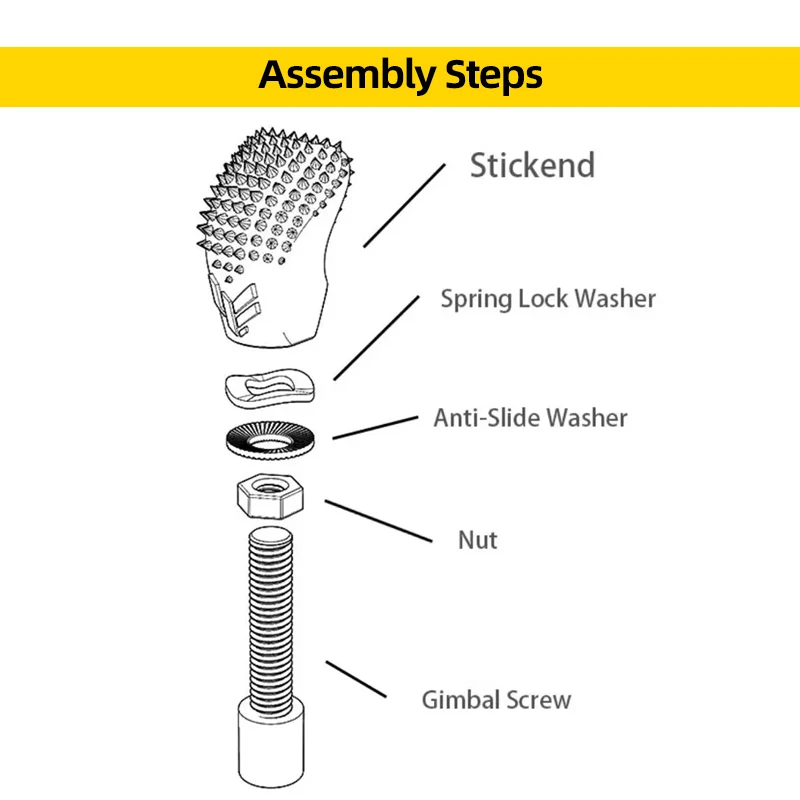 Assembly Steps

Stickend

Spring Lock Washer

Anti-Slide Washer

Nut

Gimbal Screw