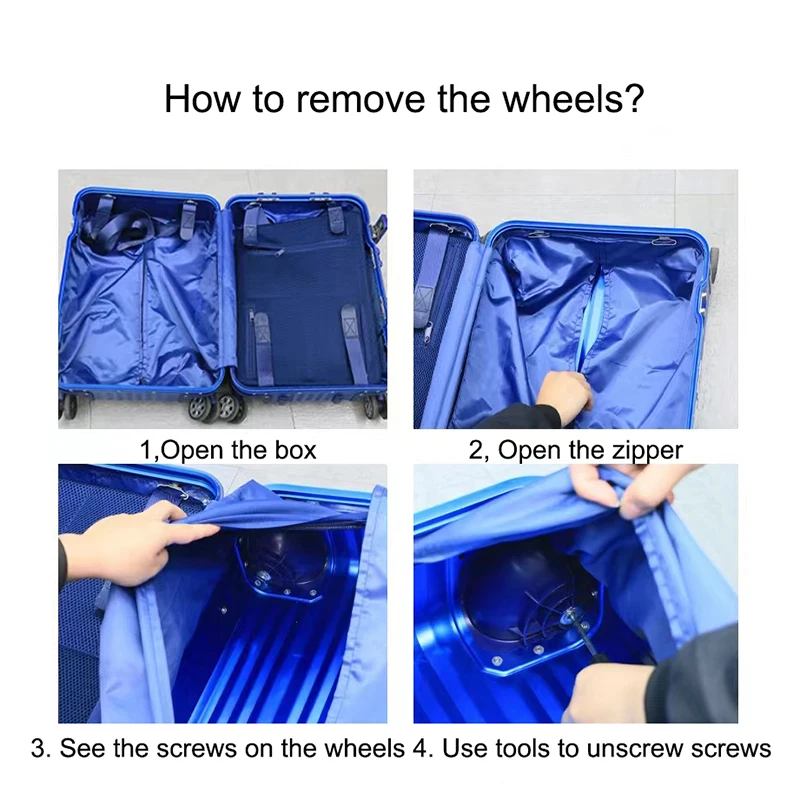 How to remove the wheels?

1,Open the box

2, Open the zipper

3. See the screws on the wheels

4. Use tools to unscrew screws