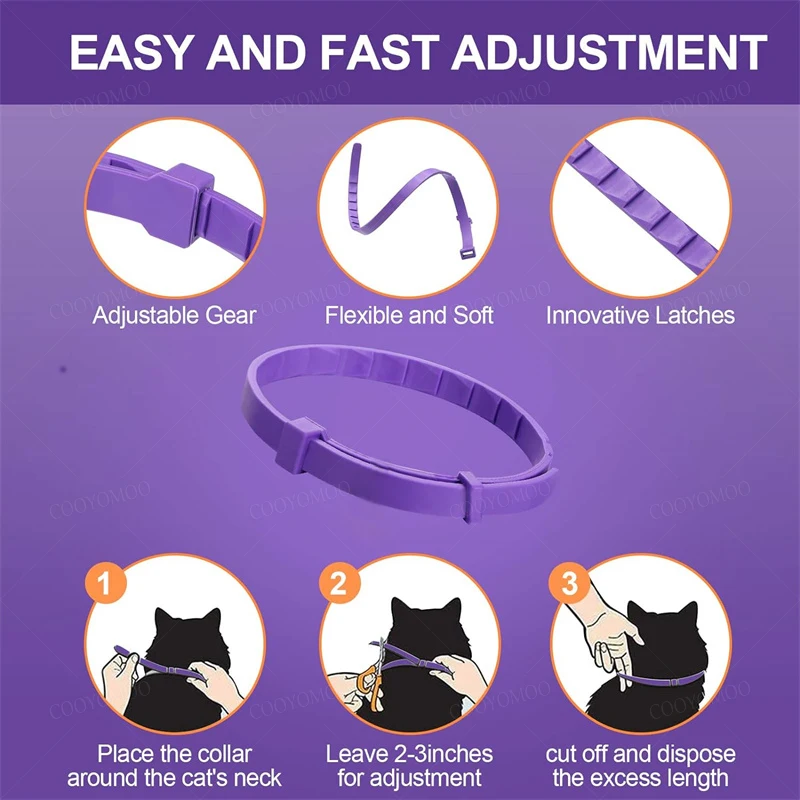 EASY AND FAST ADJUSTMENT

COOYOMOO

Adjustable Gear

Flexible and Soft

Innovative Latches

1

Place the collar around the cat's neck

2

Leave 2-3inches for adjustment

3

cut off and dispose the excess length