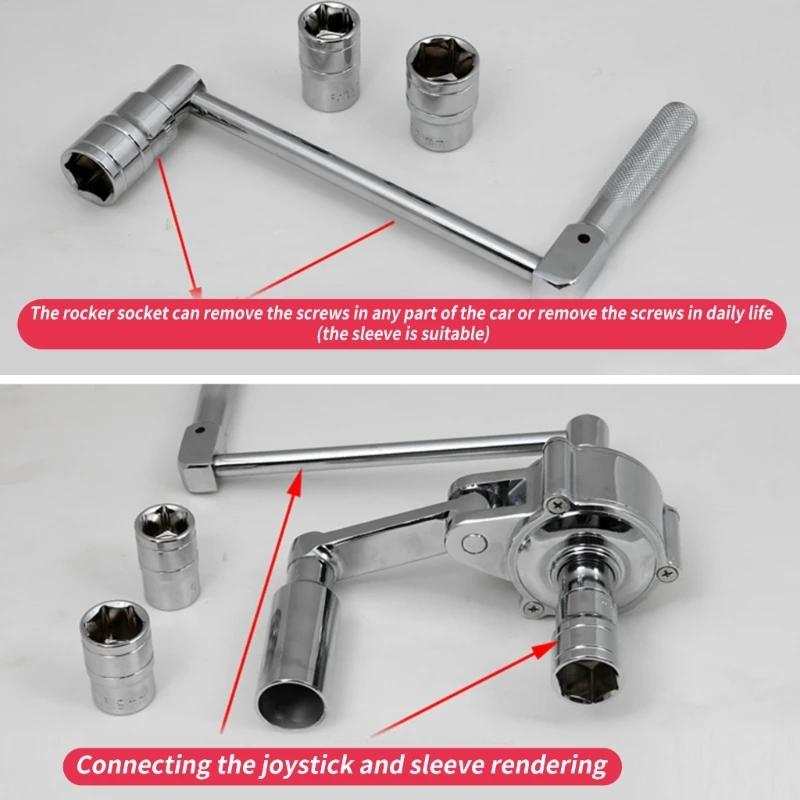 The rocker socket can remove the screws in any part of the car or remove the screws in daily life (the sleeve is suitable)

Connecting the joystick and sleeve rendering