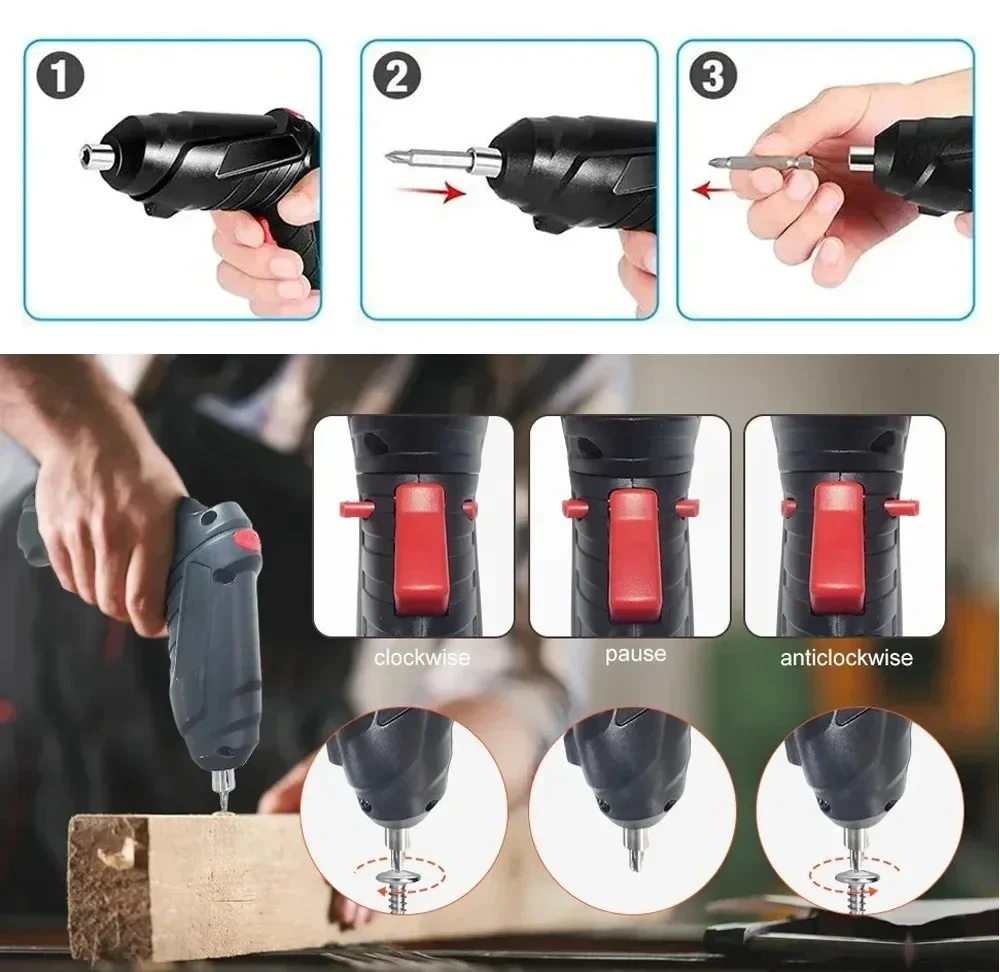 1

2

3

clockwise

pause

anticlockwise