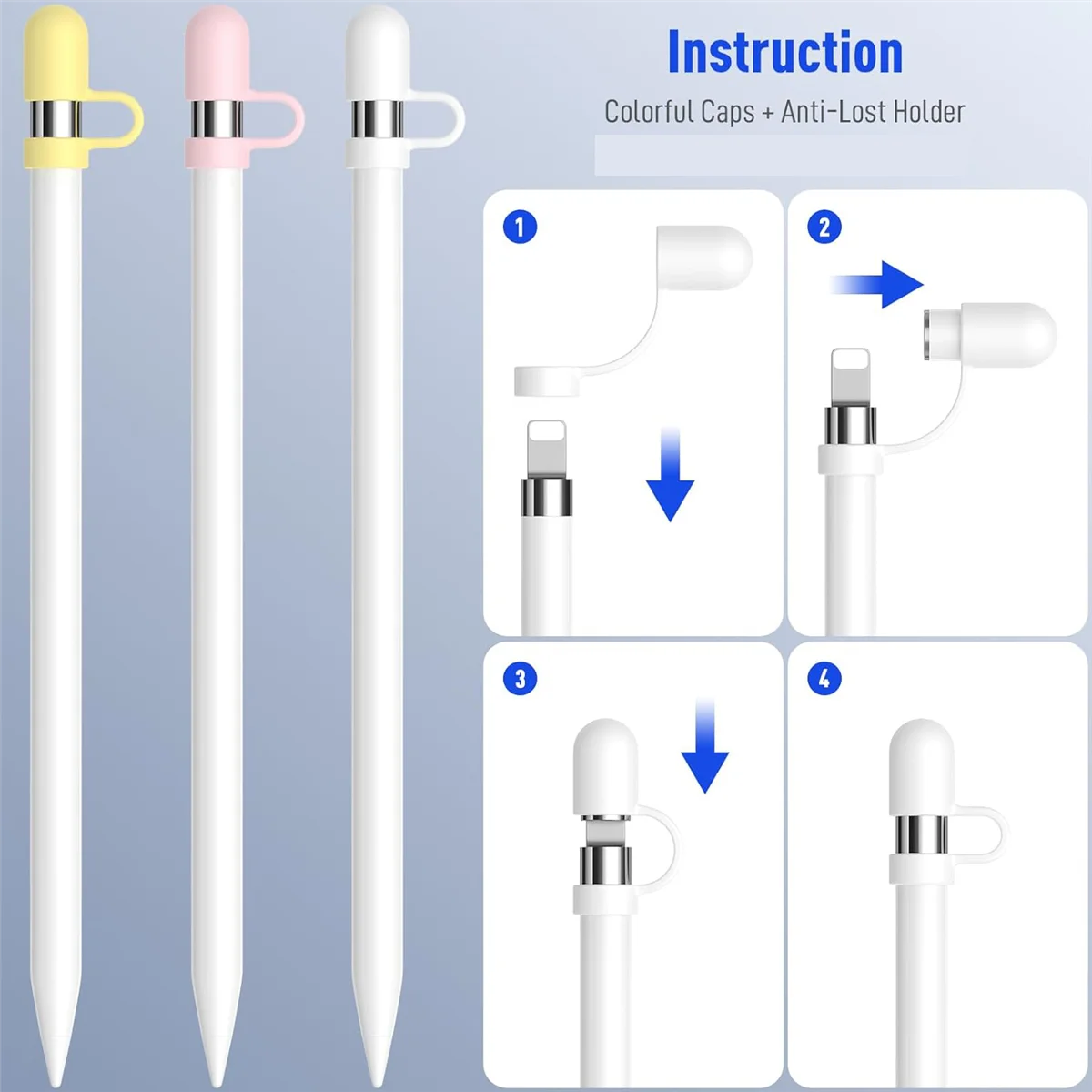 Instruction
Colorful Caps + Anti-Lost Holder

1

2

3

4