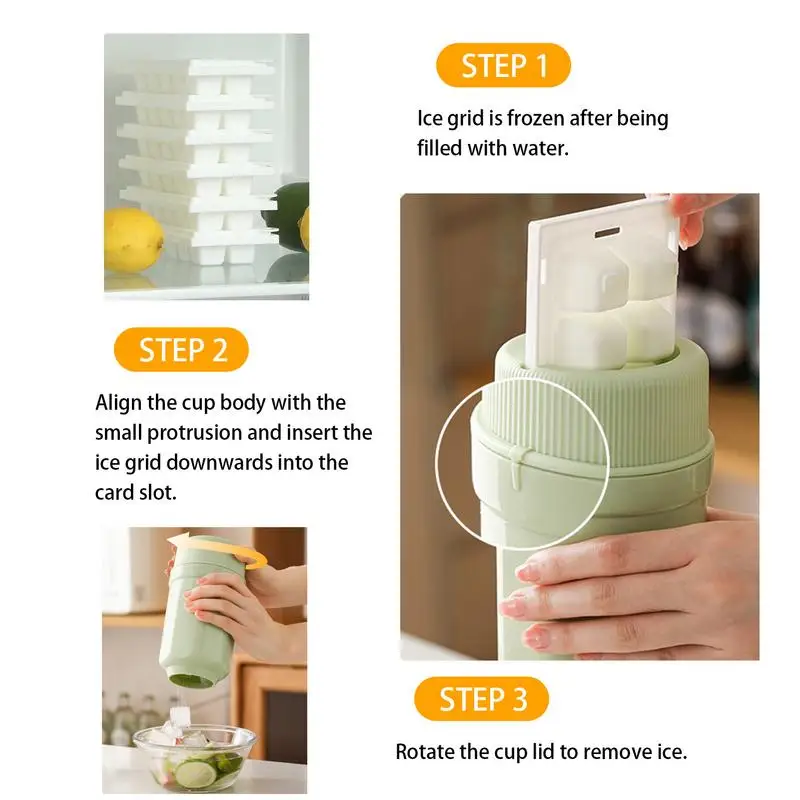 STEP 1

Ice grid is frozen after being filled with water.

STEP 2

Align the cup body with the small protrusion and insert the ice grid downwards into the card slot.

STEP 3

Rotate the cup lid to remove ice.