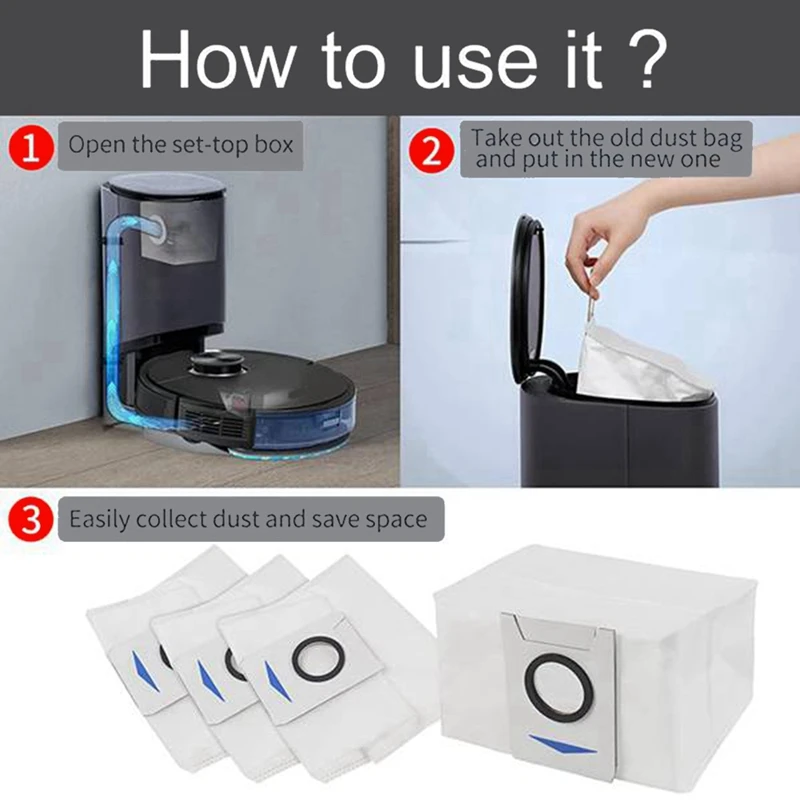 How to use it ?

1 Open the set-top box

2 Take out the old dust bag and put in the new one

3 Easily collect dust and save space