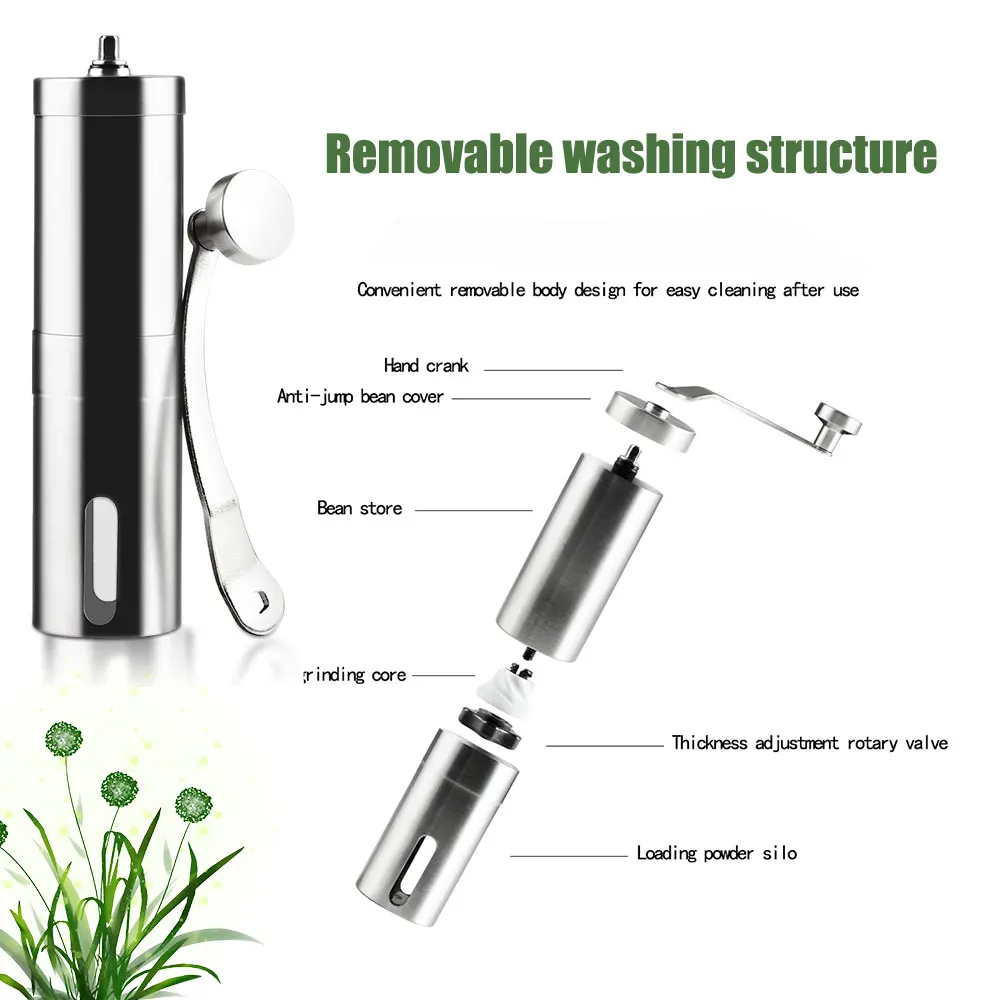 Removable washing structure

Convenient removable body design for easy cleaning after use

Hand crank

Anti-jump bean cover

Bean store

grinding core

Thickness adjustment rotary valve

Loading powder silo