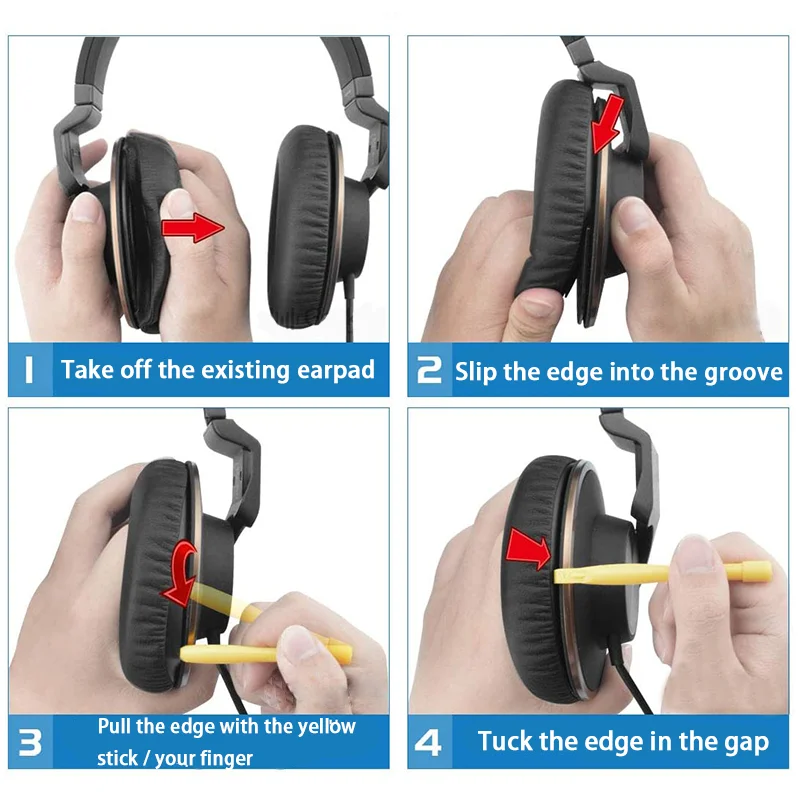 1 Take off the existing earpad

2 Slip the edge into the groove

3 Pull the edge with the yellow stick / your finger

4 Tuck the edge in the gap