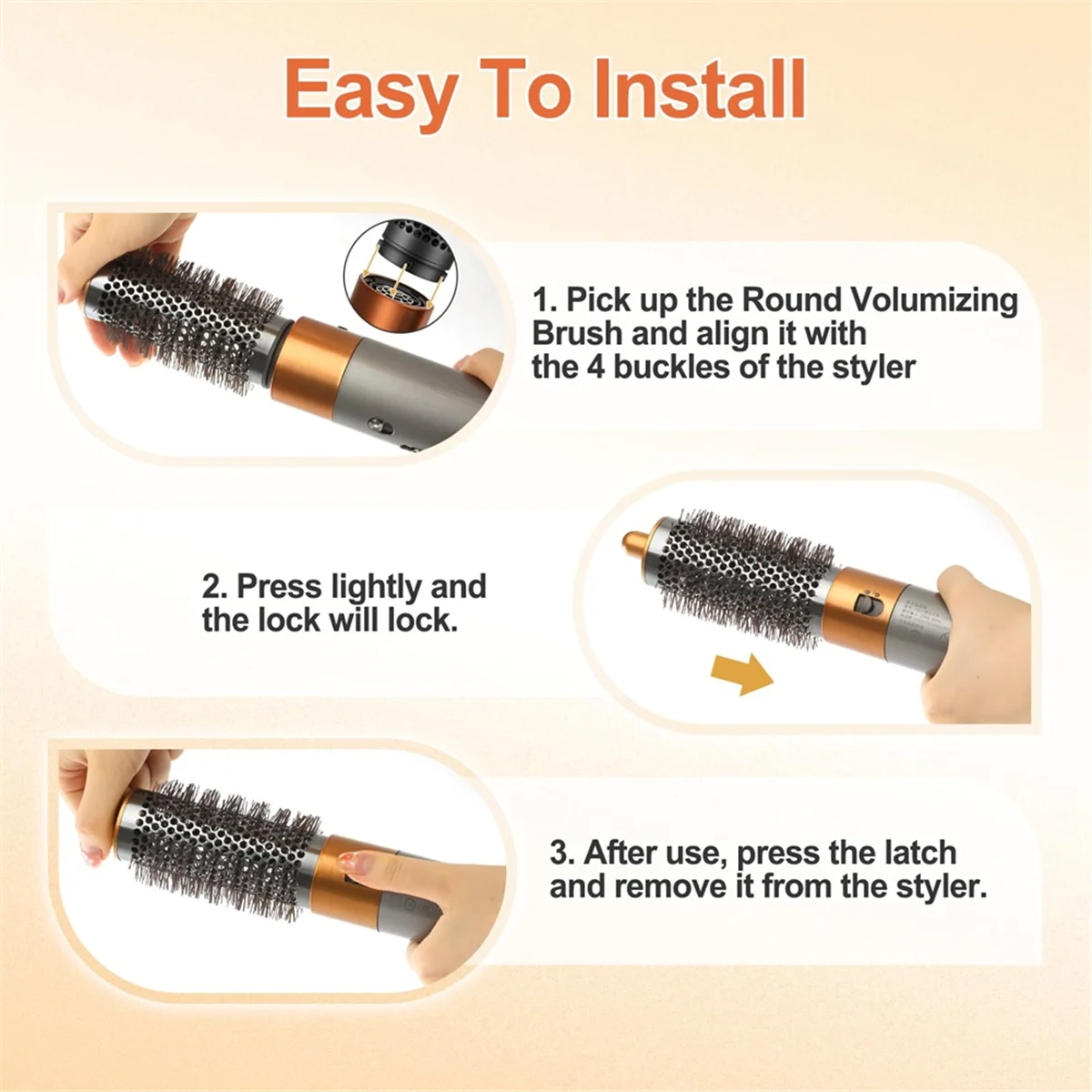 Easy To Install

1. Pick up the Round Volumizing Brush and align it with the 4 buckles of the styler

2. Press lightly and the lock will lock.

3. After use, press the latch and remove it from the styler.