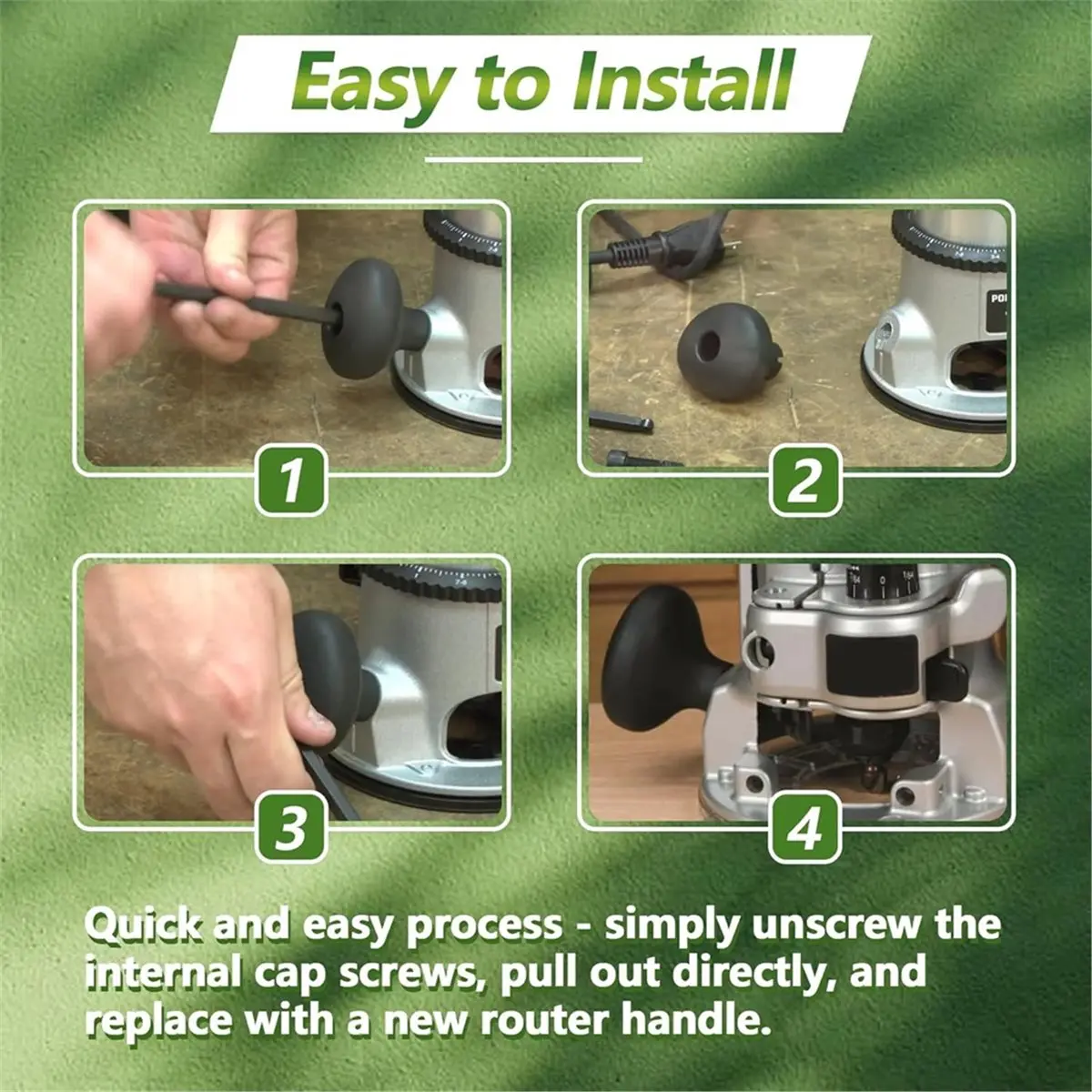 Easy to Install

1

2

3

4

Quick and easy process - simply unscrew the internal cap screws, pull out directly, and replace with a new router handle.