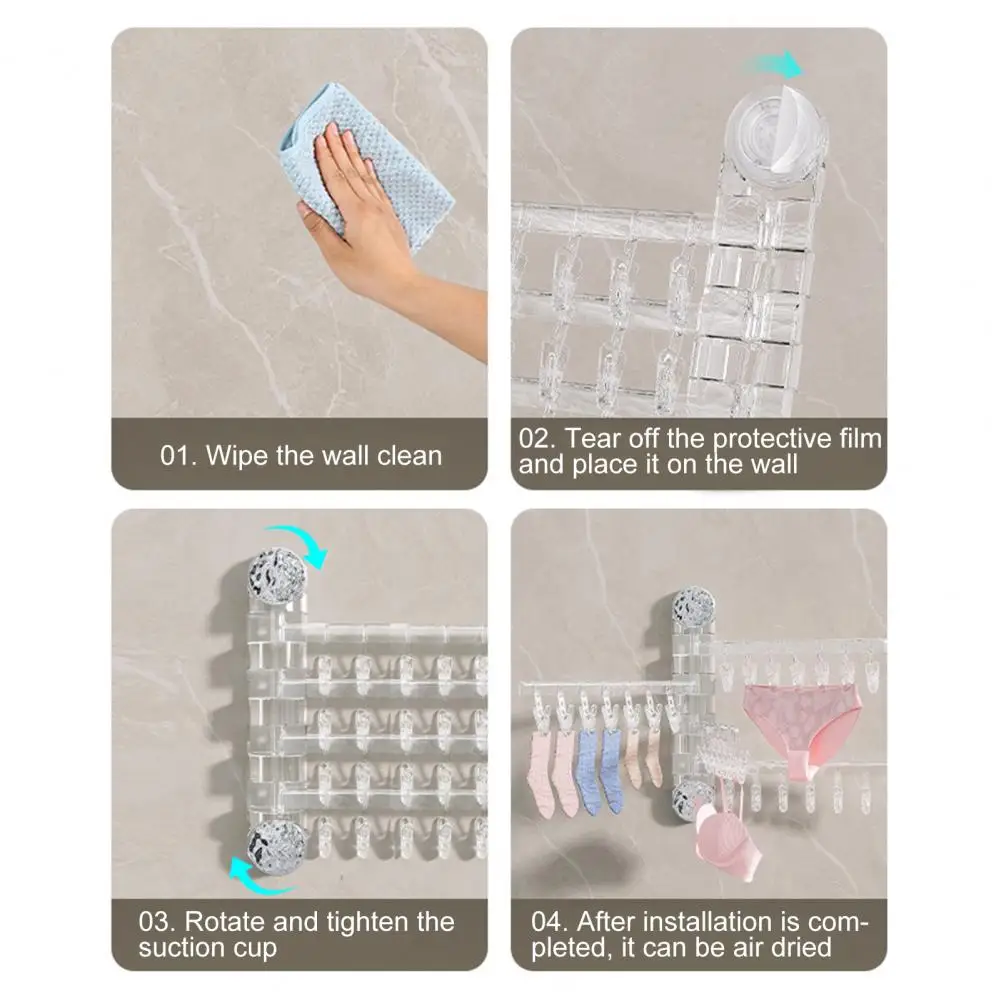 01. Wipe the wall clean

02. Tear off the protective film and place it on the wall

03. Rotate and tighten the suction cup

04. After installation is completed, it can be air dried