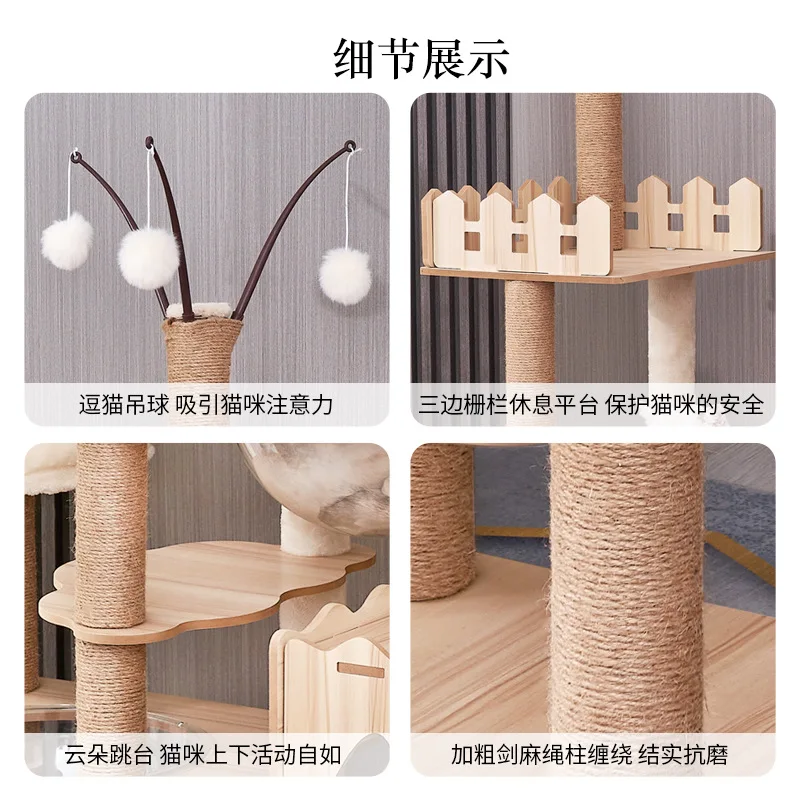 细节展示

逗猫吊球 吸引猫咪注意力

三边栅栏休息平台 保护猫咪的安全

云朵跳台 猫咪上下活动自如

加粗剑麻绳柱缠绕 结实抗磨