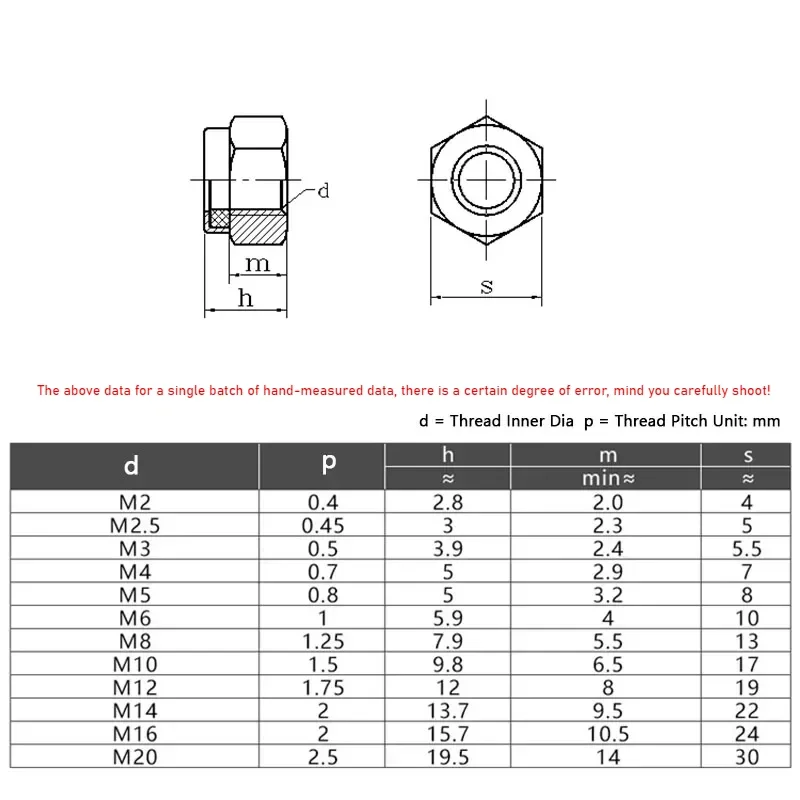 d

m

h

s

The above data for a single batch of hand-measured data, there is a certain degree of error, mind you carefully shoot!

d = Thread Inner Dia  p = Thread Pitch Unit: mm

| d | p | h ≈ | m min≈ | s ≈ |
|---|---|---|---|---|
| M2 | 0.4 | 2.8 | 2.0 | 4 |
| M2.5 | 0.45 | 3 | 2.3 | 5 |
| M3 | 0.5 | 3.9 | 2.4 | 5.5 |
| M4 | 0.7 | 5 | 2.9 | 7 |
| M5 | 0.8 | 5 | 3.2 | 8 |
| M6 | 1 | 5.9 | 4 | 10 |
| M8 | 1.25 | 7.9 | 5.5 | 13 |
| M10 | 1.5 | 9.8 | 6.5 | 17 |
| M12 | 1.75 | 12 | 8 | 19 |
| M14 | 2 | 13.7 | 9.5 | 22 |
| M16 | 2 | 15.7 | 10.5 | 24 |
| M20 | 2.5 | 19.5 | 14 | 30 |