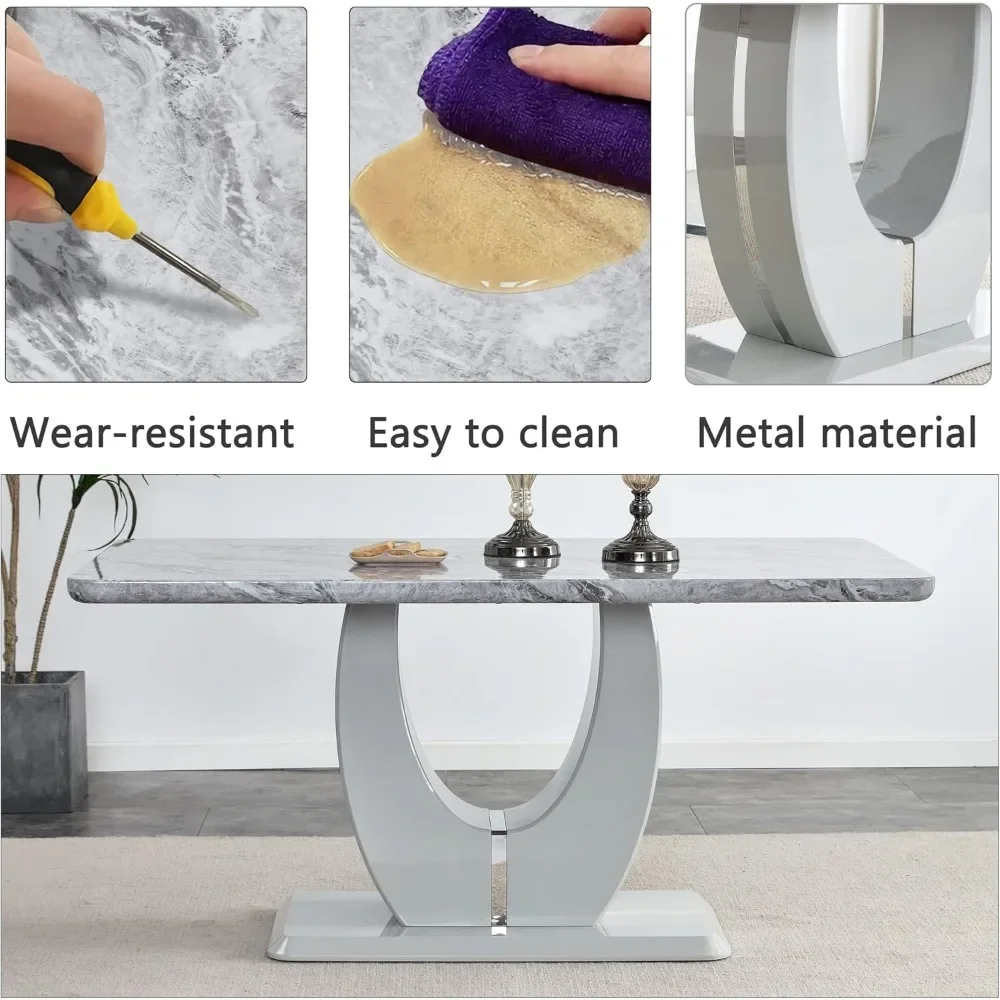 Wear-resistant

Easy to clean

Metal material