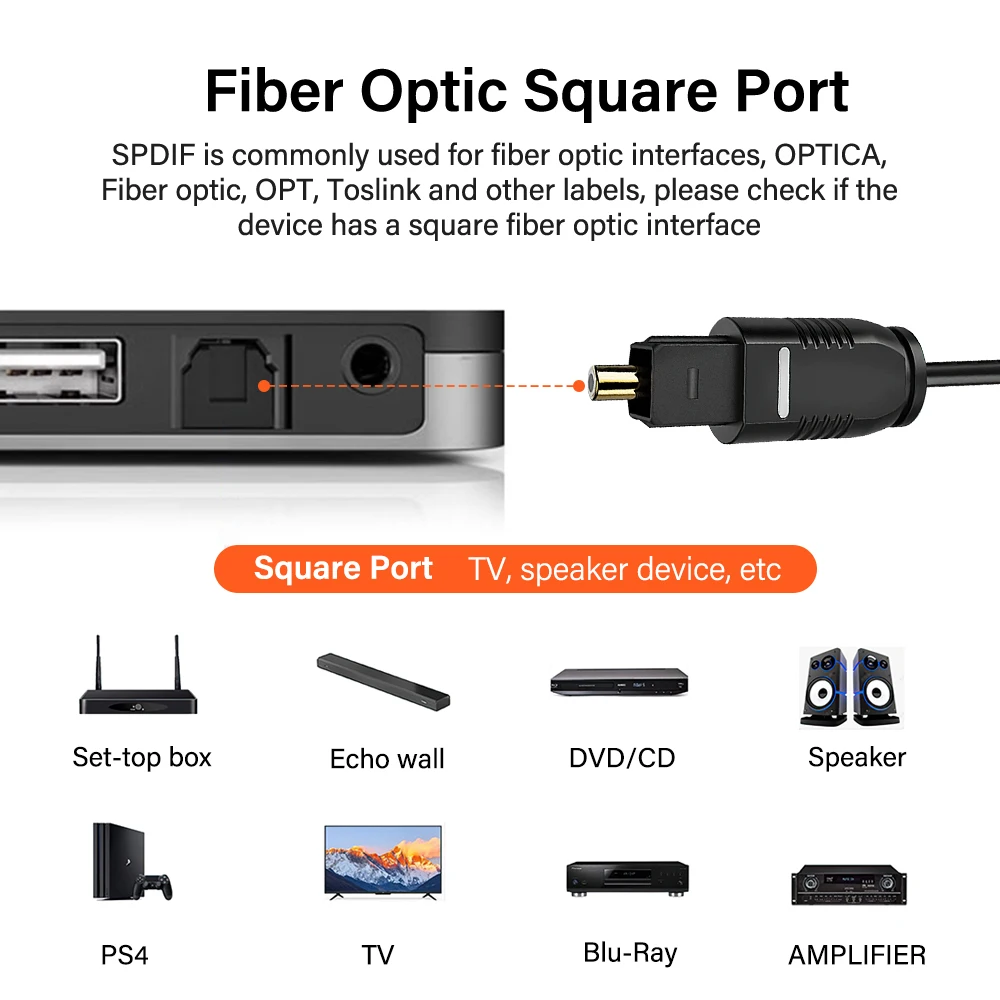 Fiber Optic Square Port

SPDIF is commonly used for fiber optic interfaces, OPTICA, Fiber optic, OPT, Toslink and other labels, please check if the device has a square fiber optic interface

Square Port TV, speaker device, etc

Set-top box

Echo wall

DVD/CD

Speaker

PS4

TV

Blu-Ray

AMPLIFIER