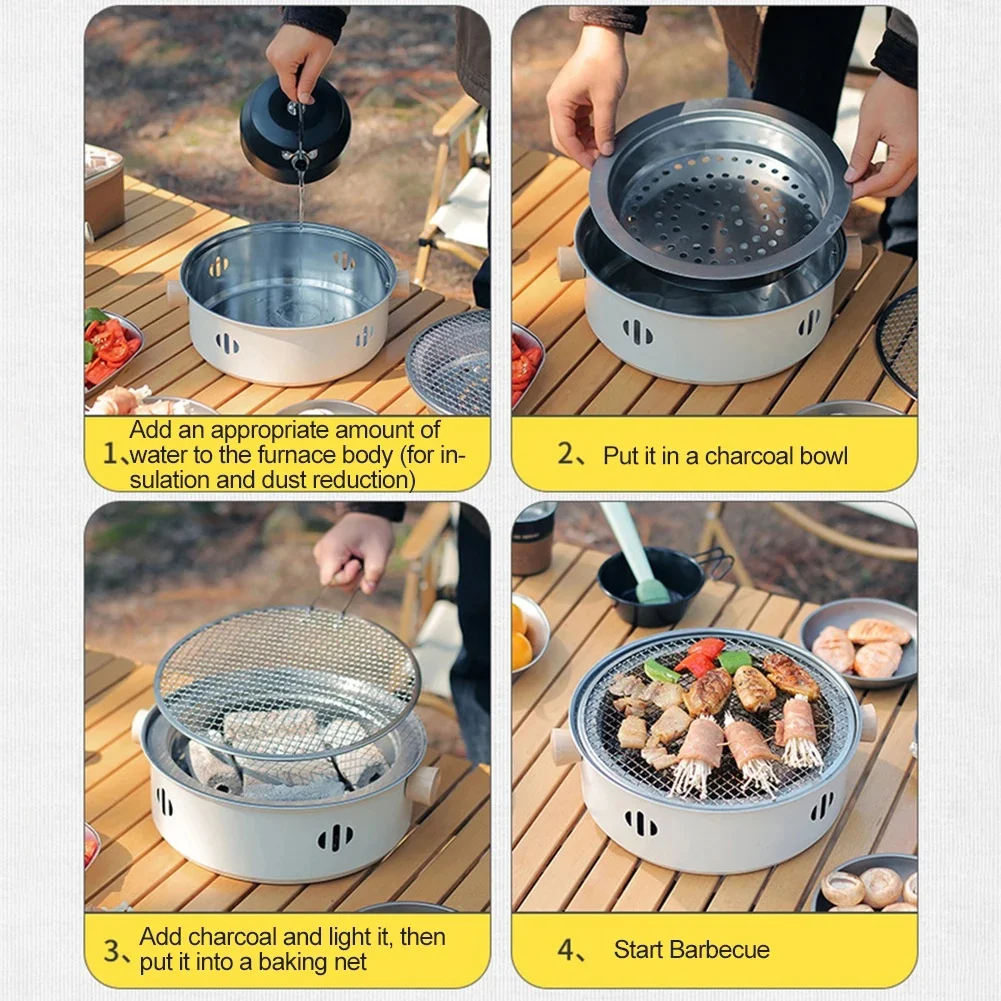 1、Add an appropriate amount of water to the furnace body (for insulation and dust reduction)

2、Put it in a charcoal bowl

3、Add charcoal and light it, then put it into a baking net

4、Start Barbecue