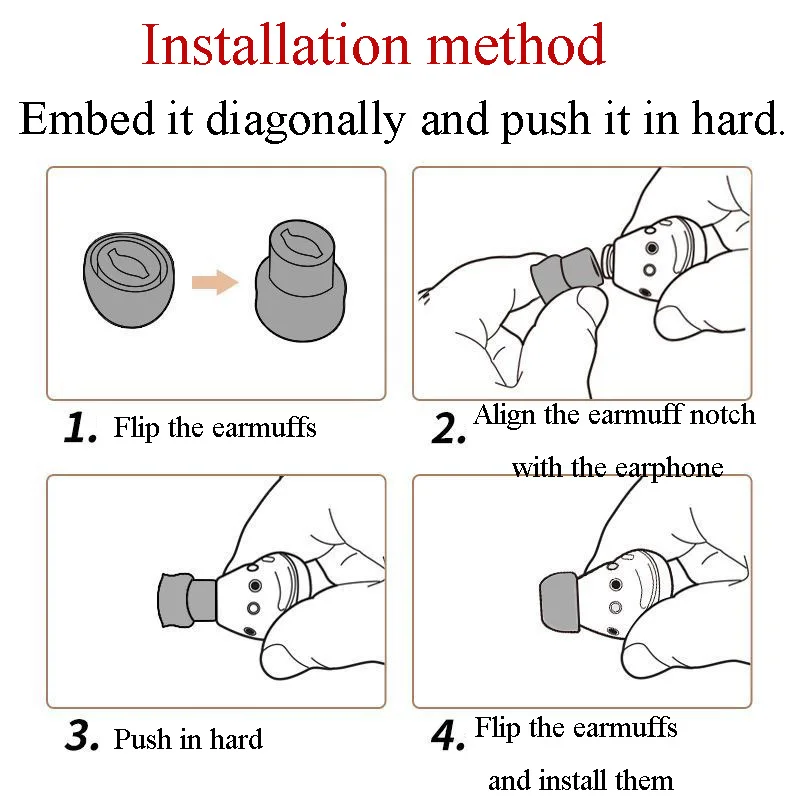 Installation method

Embed it diagonally and push it in hard.

1. Flip the earmuffs

2. Align the earmuff notch with the earphone

3. Push in hard

4. Flip the earmuffs and install them