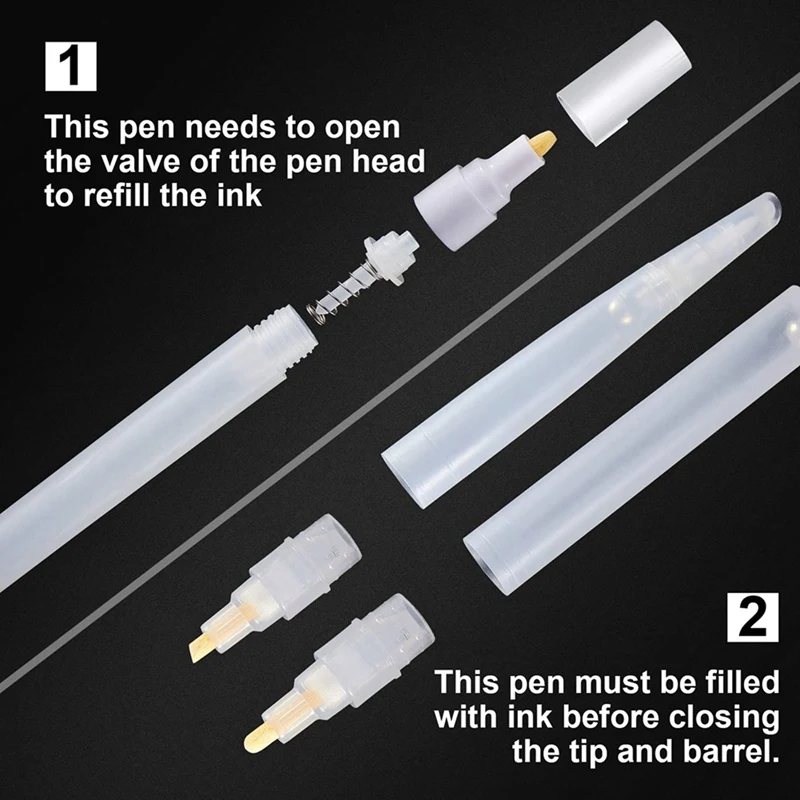 1

This pen needs to open the valve of the pen head to refill the ink

2

This pen must be filled with ink before closing the tip and barrel.